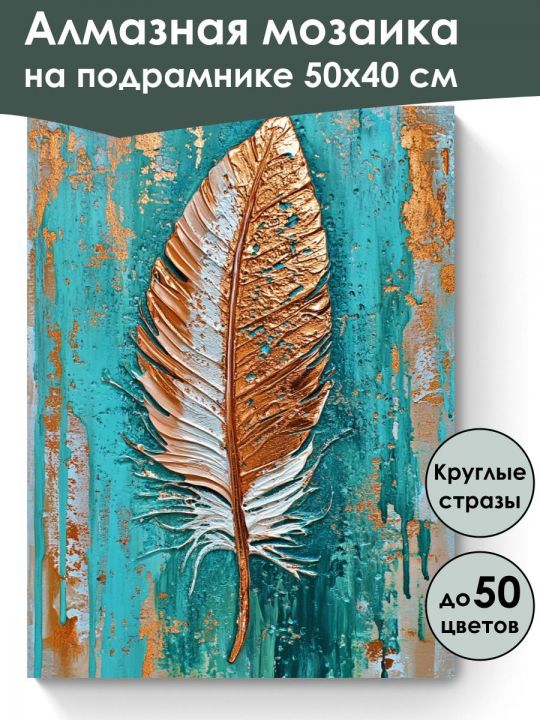 Алмазная мозаика
на подрамнике 50х40 см

Круглые стразы

до 50 цветов