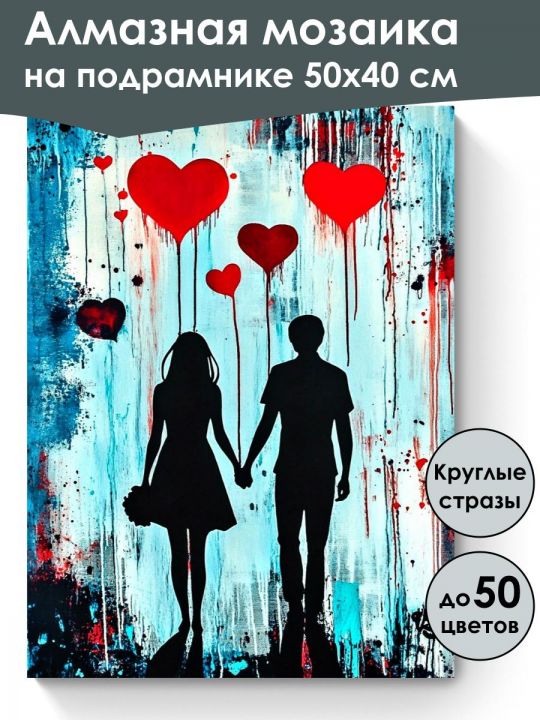 Алмазная мозаика
на подрамнике 50х40 см

Круглые стразы

до 50 цветов