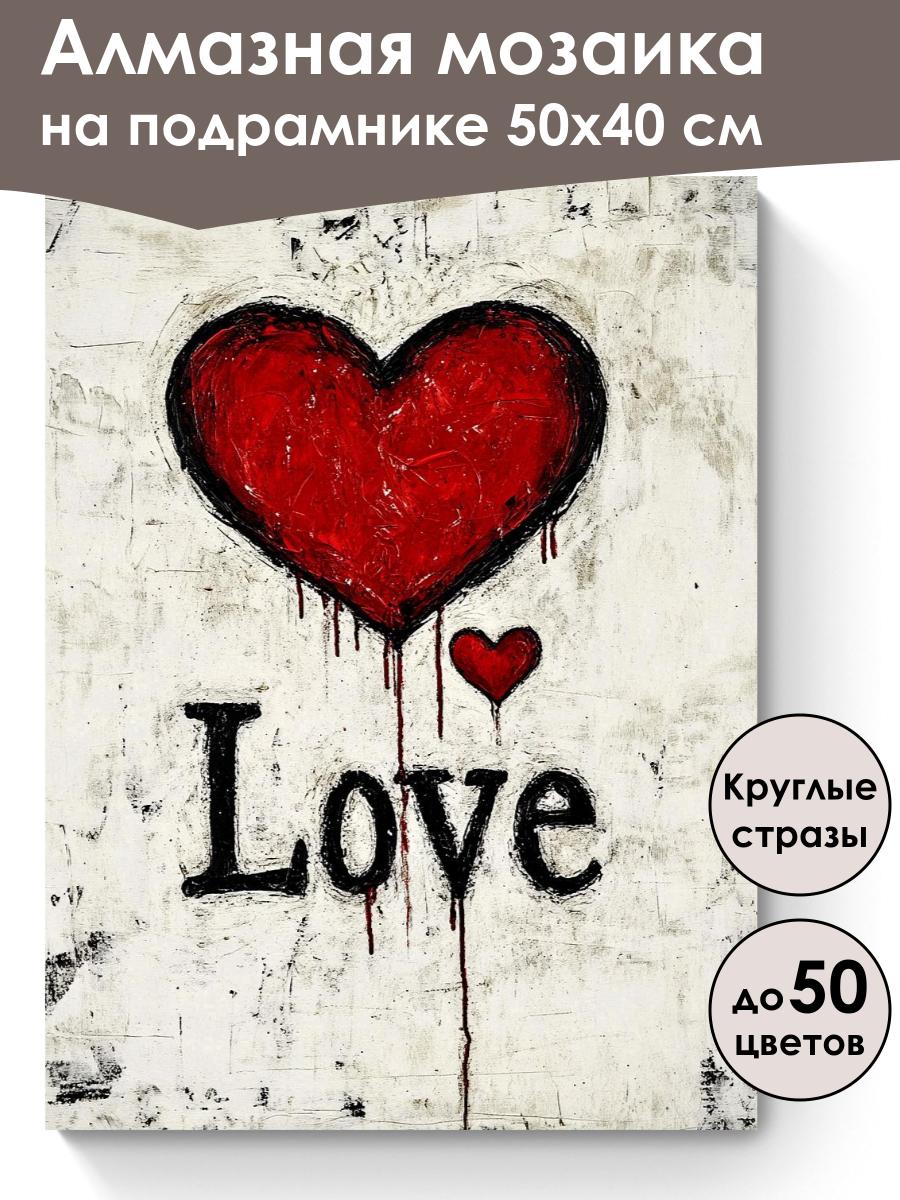 Алмазная мозаика на подрамнике 50х40 см

Love

Круглые стразы

до 50 цветов