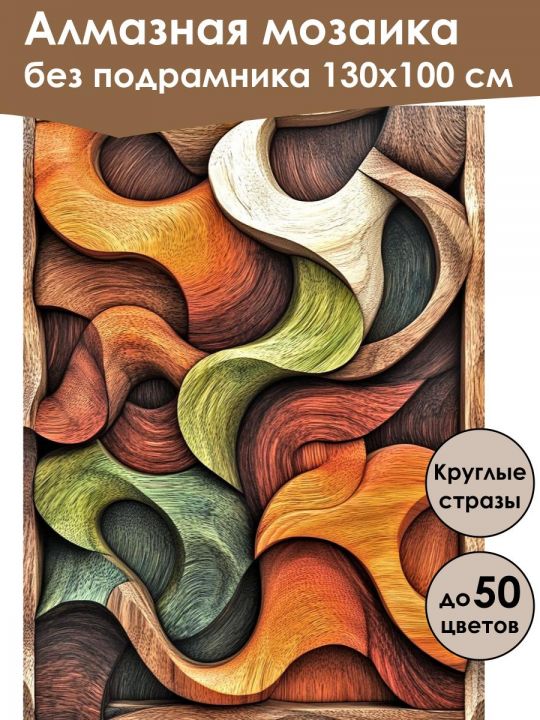 Алмазная мозаика
без подрамника 130х100 см

Круглые стразы

до 50 цветов