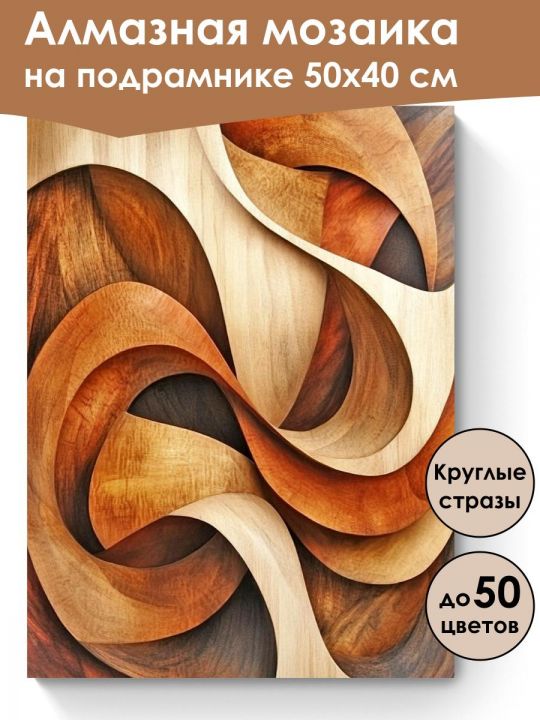 Алмазная мозаика на подрамнике 50х40 см

Круглые стразы

до 50 цветов