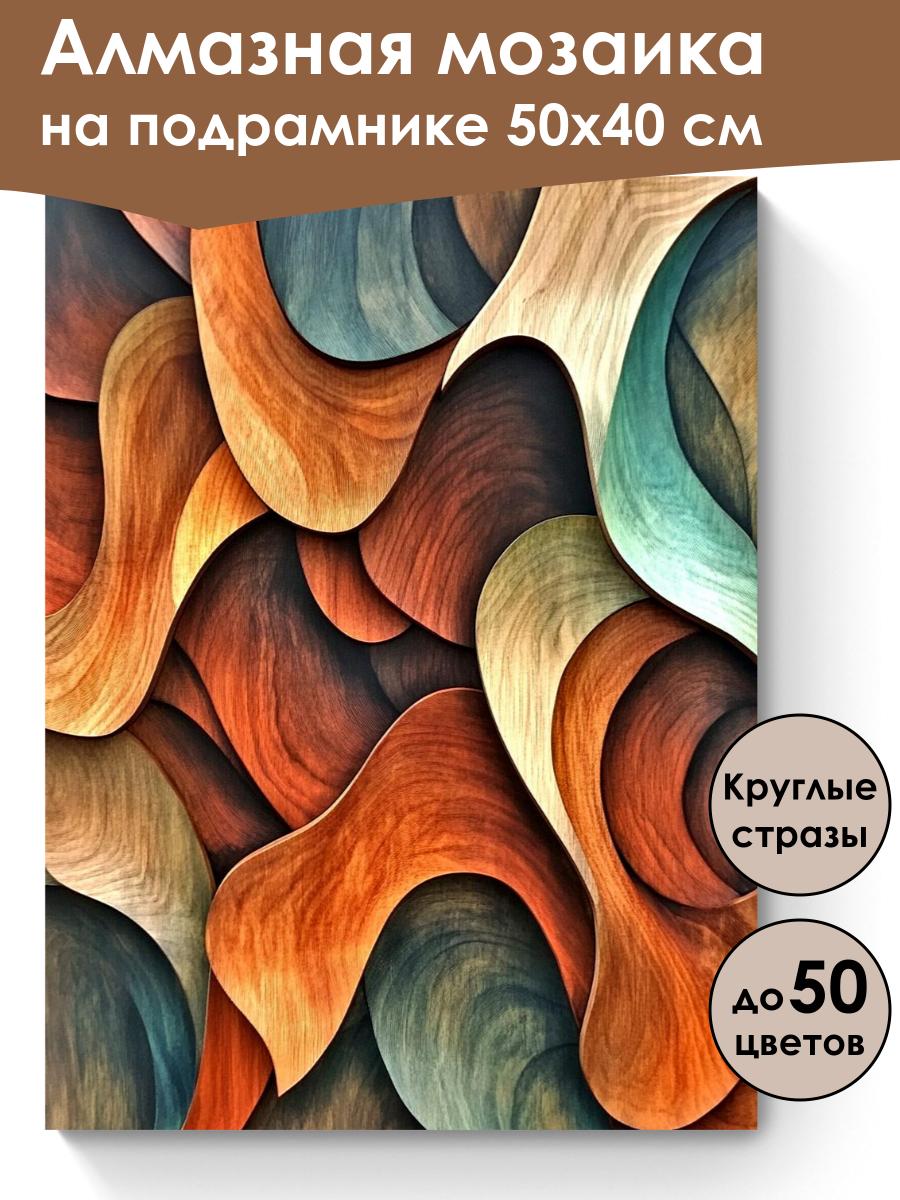 Алмазная мозаика на подрамнике 50х40 см

Круглые стразы

до 50 цветов