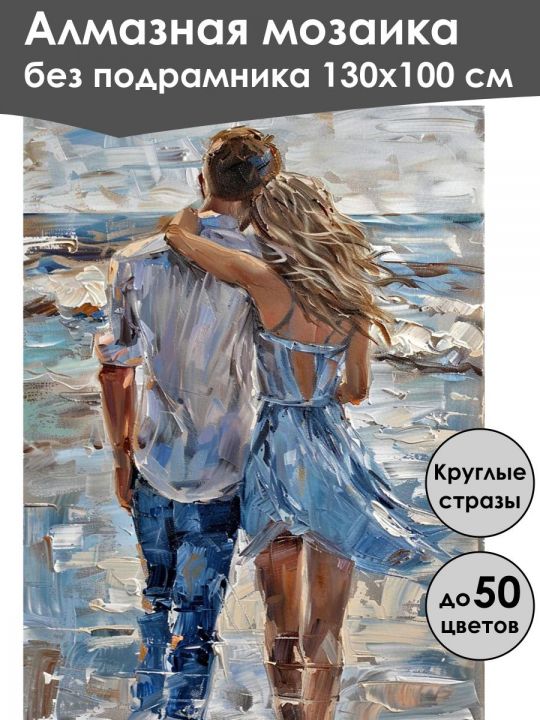 Алмазная мозаика
без подрамника 130х100 см

Круглые стразы

до 50 цветов