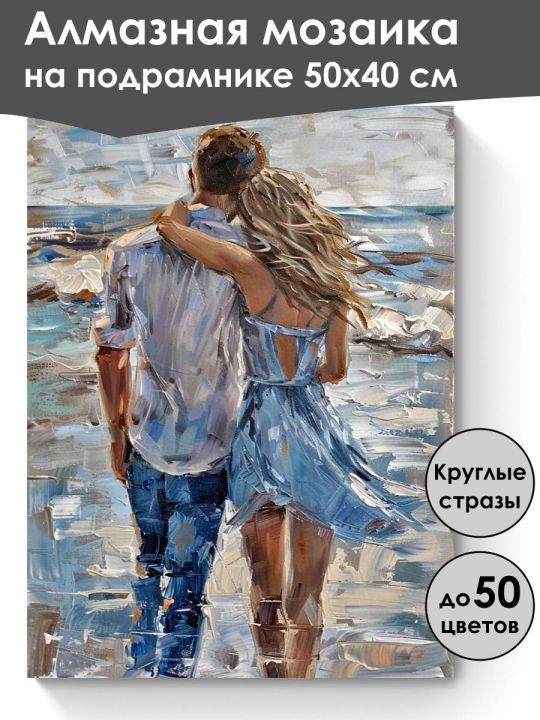 Алмазная мозаика
на подрамнике 50х40 см

Круглые
стразы

до 50
цветов