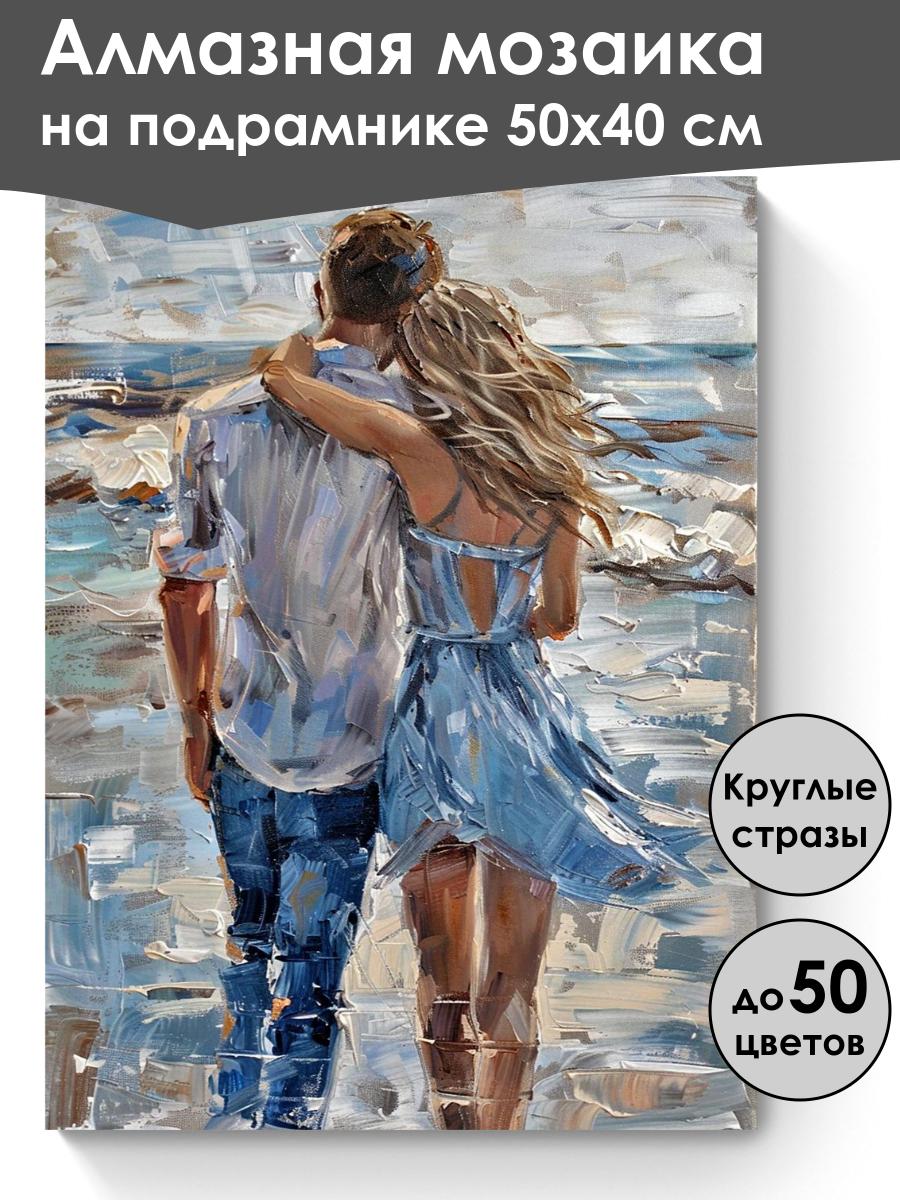 Алмазная мозаика на подрамнике 50х40 см

Круглые стразы

до 50 цветов