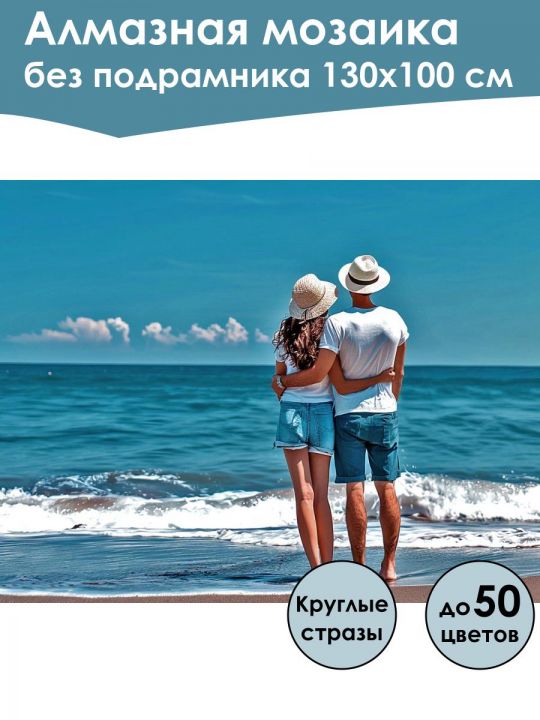 Алмазная мозаика
без подрамника 130х100 см

Круглые стразы

до 50 цветов