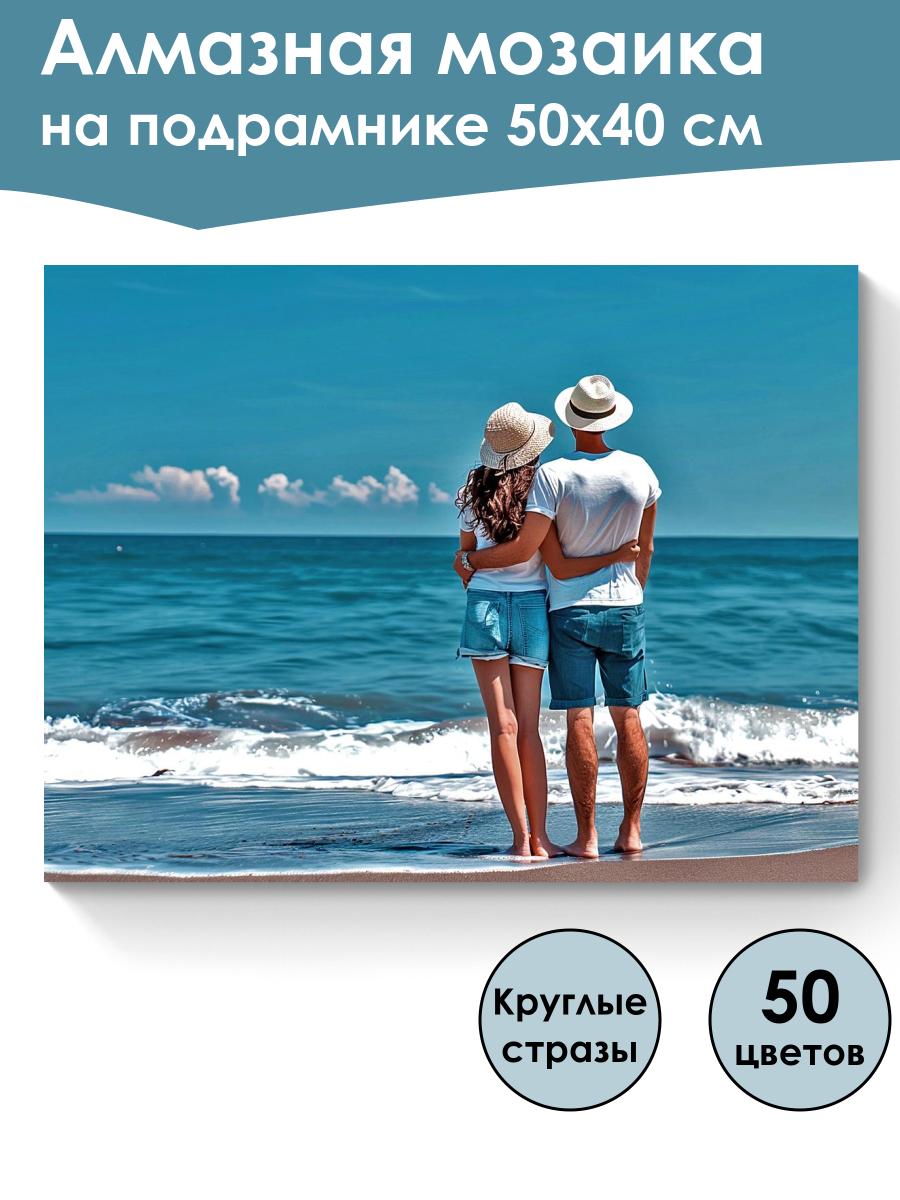 Алмазная мозаика
на подрамнике 50х40 см

Круглые стразы

50 цветов