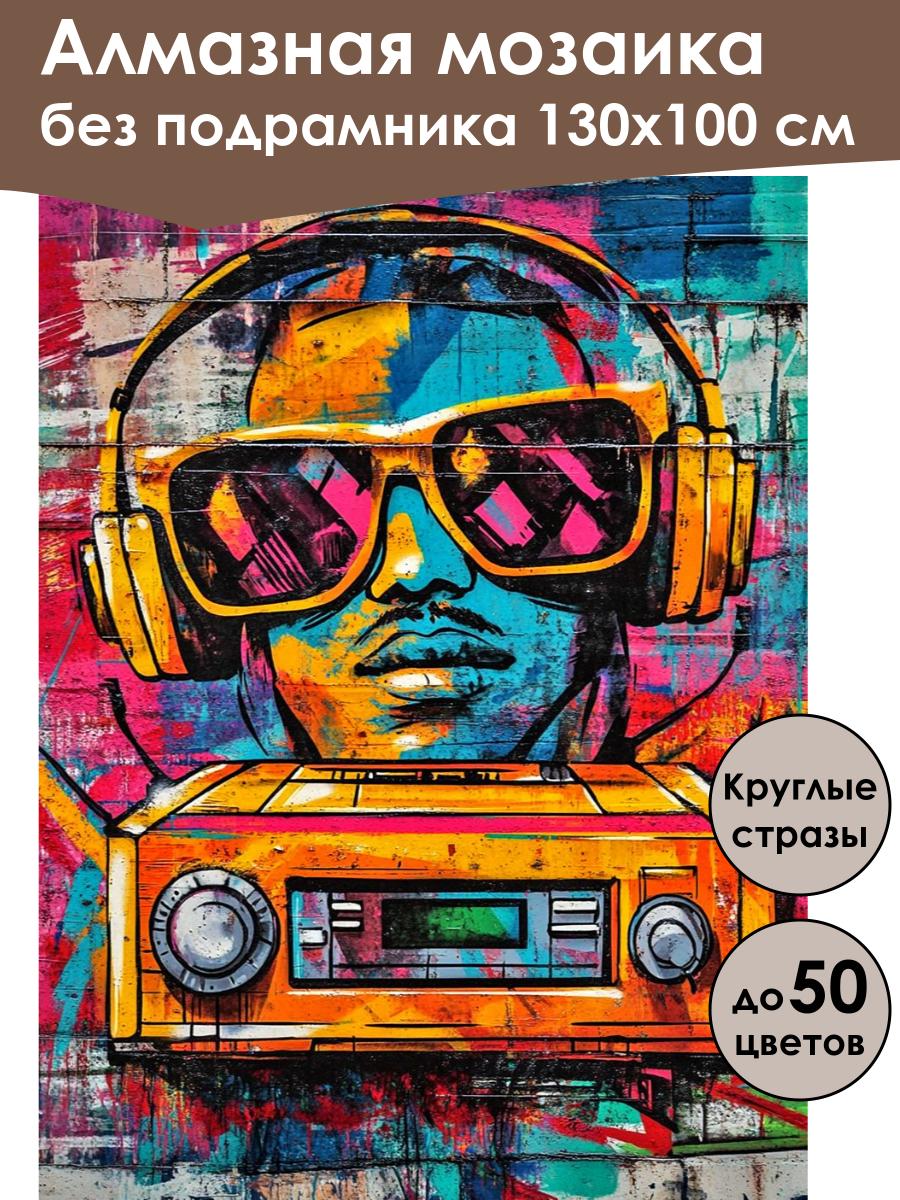 Алмазная мозаика
без подрамника 130х100 см

Круглые стразы

до 50 цветов