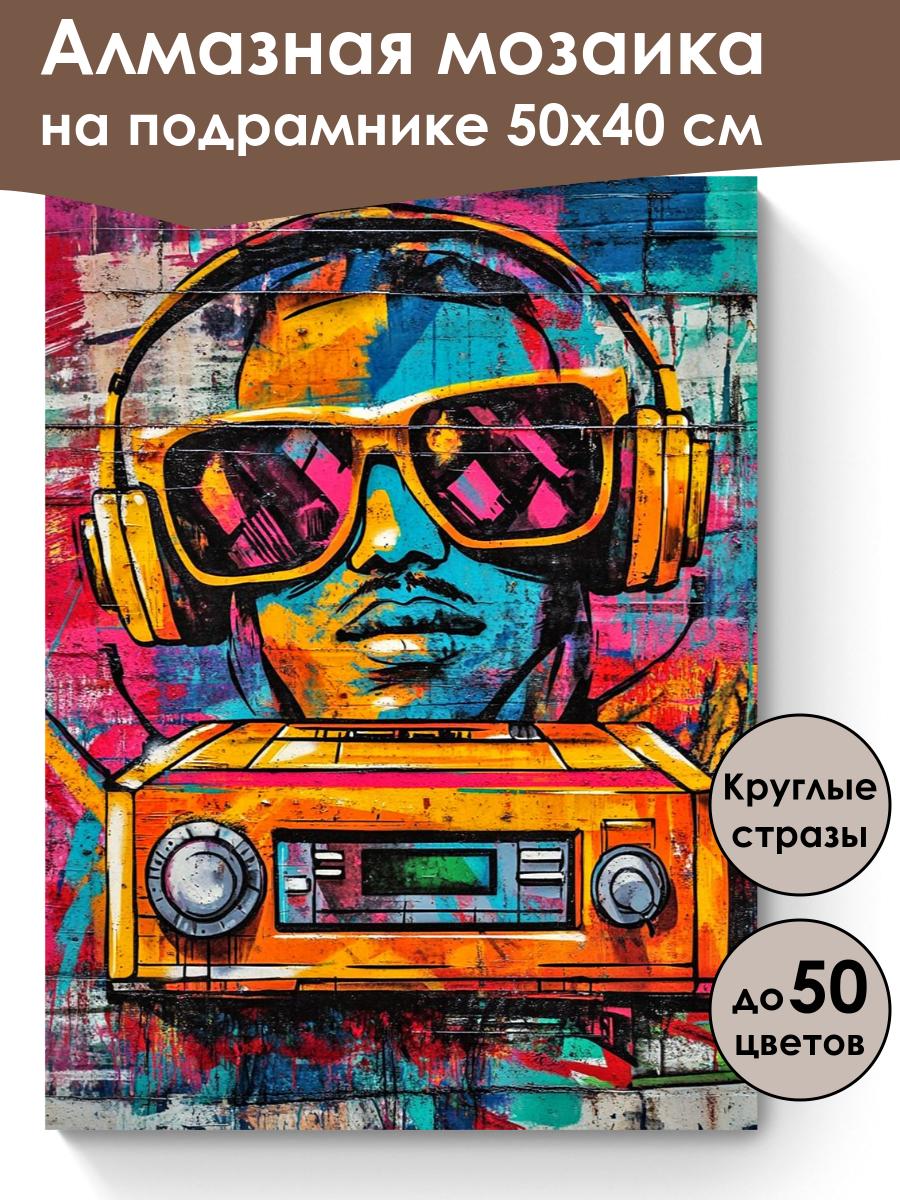 Алмазная мозаика
на подрамнике 50х40 см

Круглые стразы

до 50 цветов