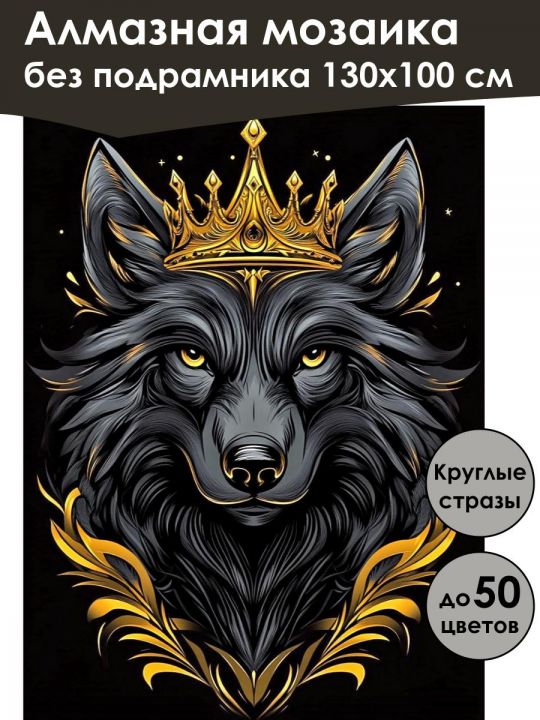 Алмазная мозаика
без подрамника 130х100 см

Круглые стразы

до 50 цветов