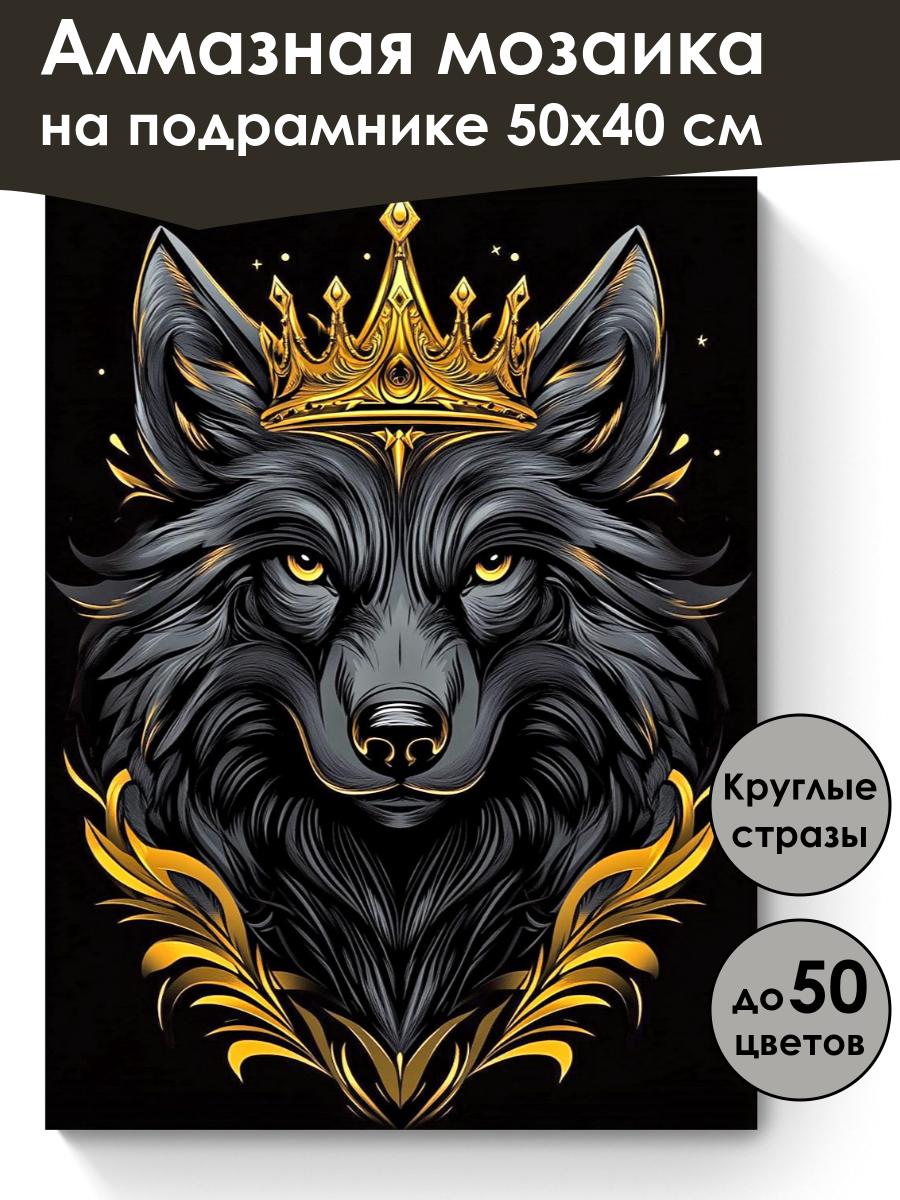 Алмазная мозаика на подрамнике 50х40 см

Круглые стразы

до 50 цветов