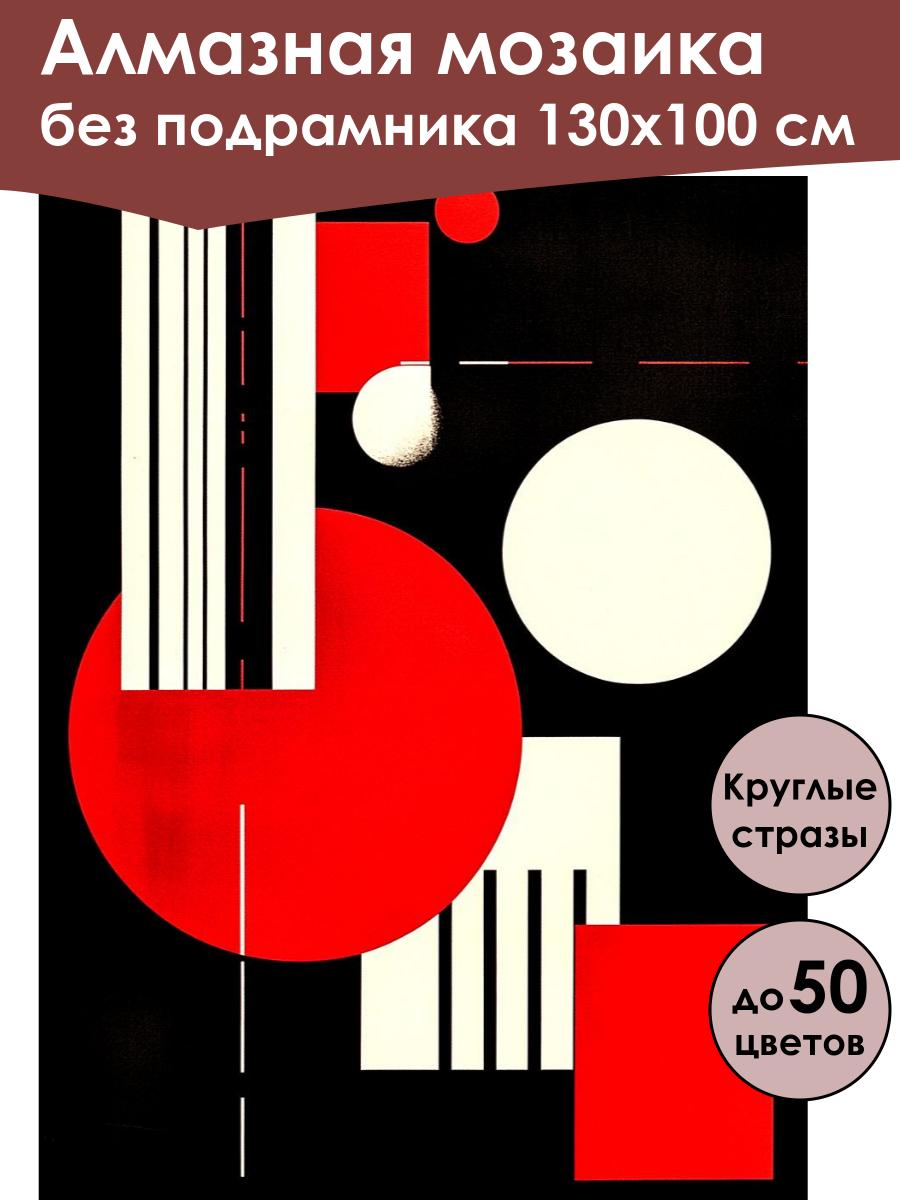 Алмазная мозаика
без подрамника 130х100 см

Круглые стразы

до 50 цветов