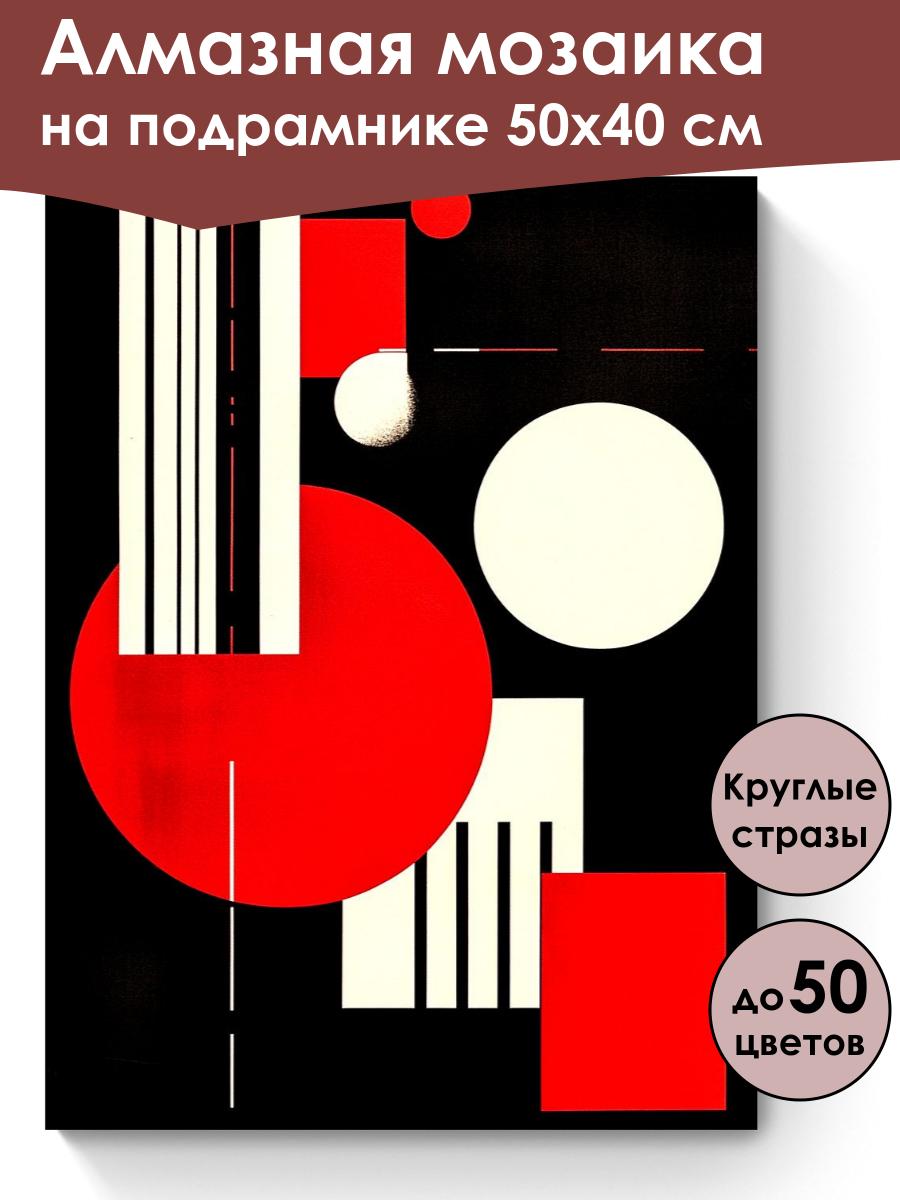 Алмазная мозаика
на подрамнике 50х40 см

Круглые стразы

до 50 цветов