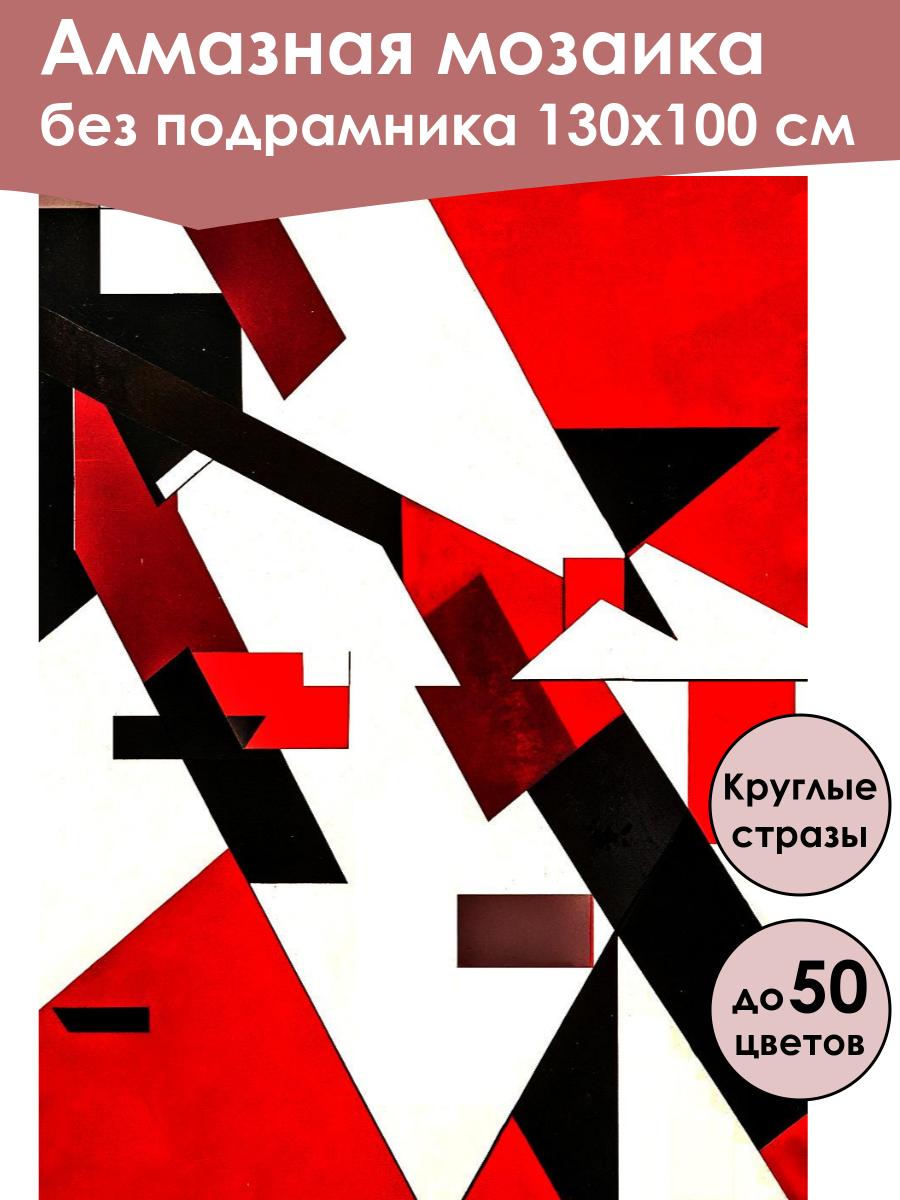 Алмазная мозаика
без подрамника 130х100 см

Круглые стразы

до 50 цветов