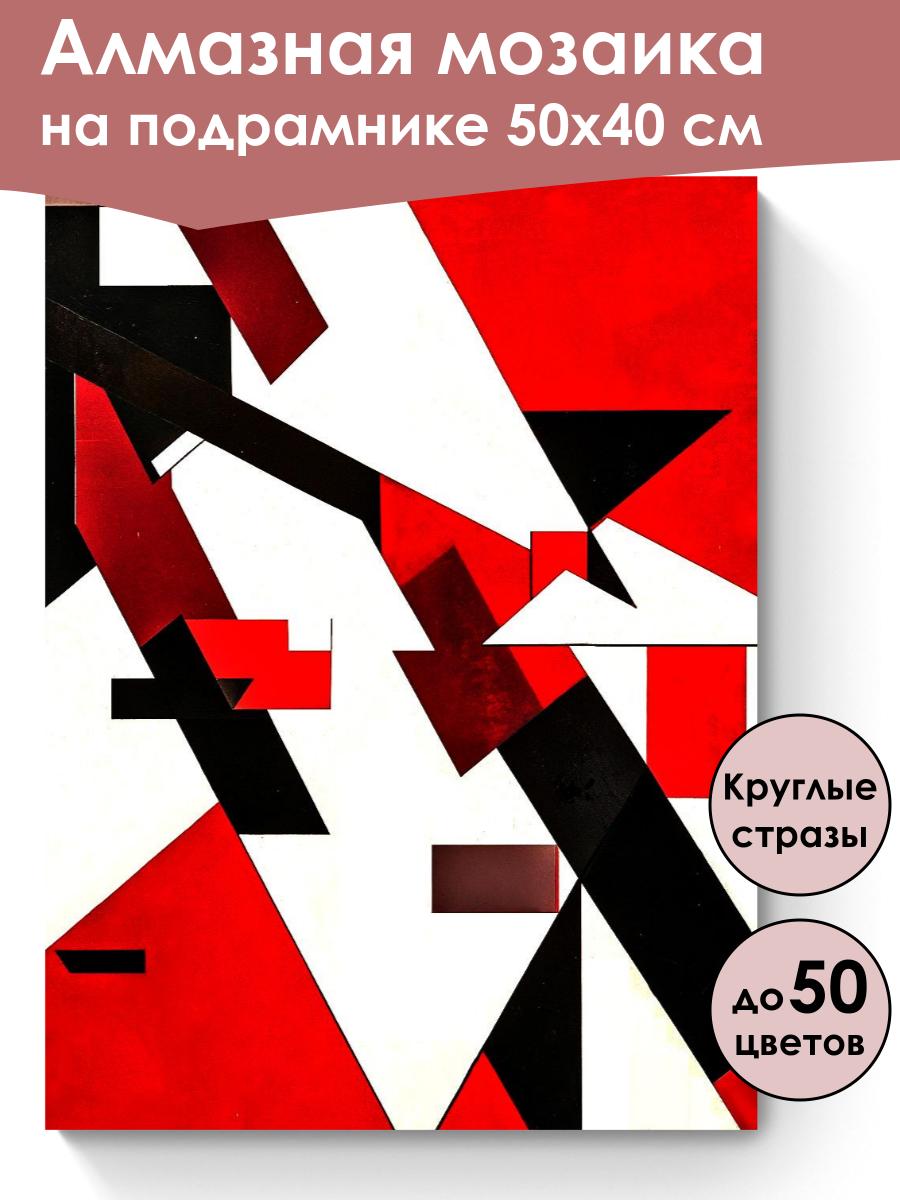 Алмазная мозаика
на подрамнике 50х40 см

Круглые стразы

до 50 цветов