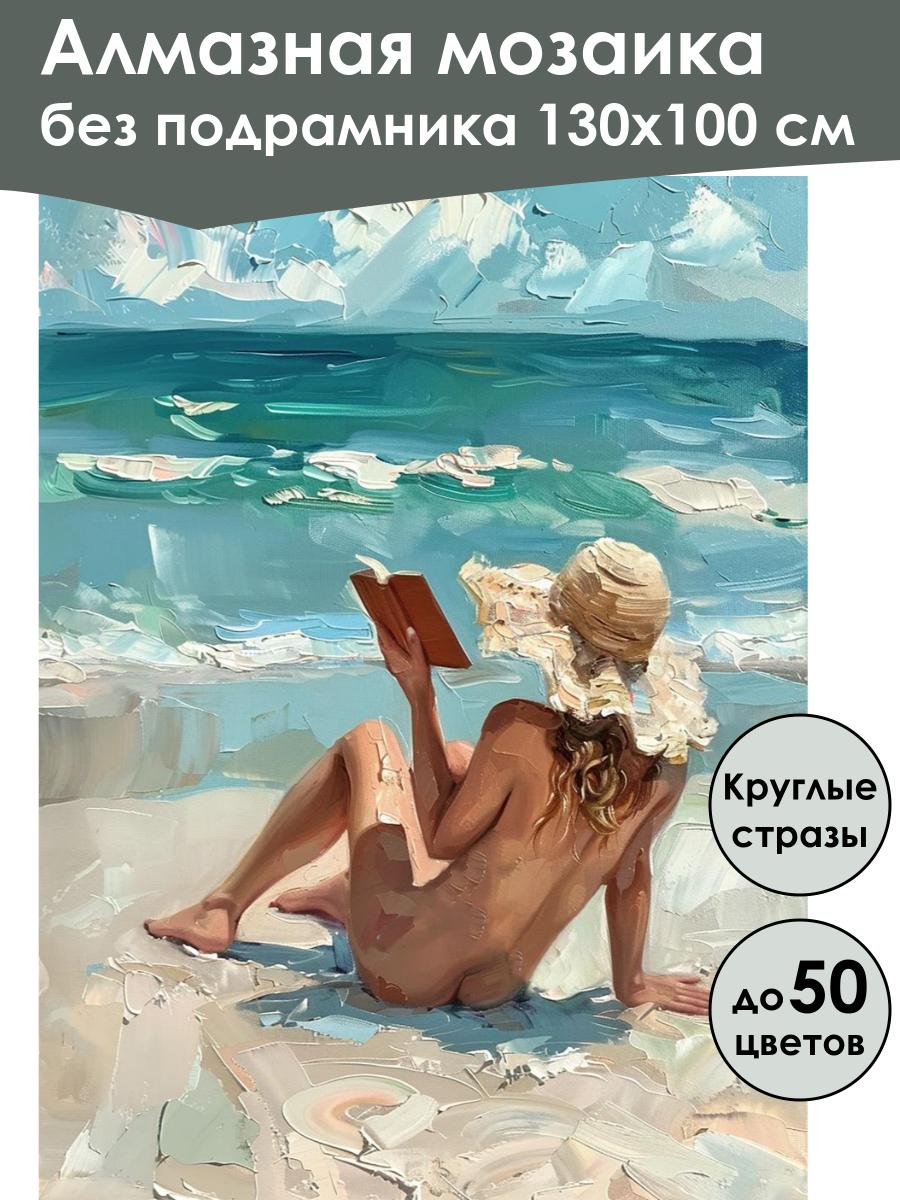 Алмазная мозаика
без подрамника 130х100 см

Круглые стразы

до 50 цветов