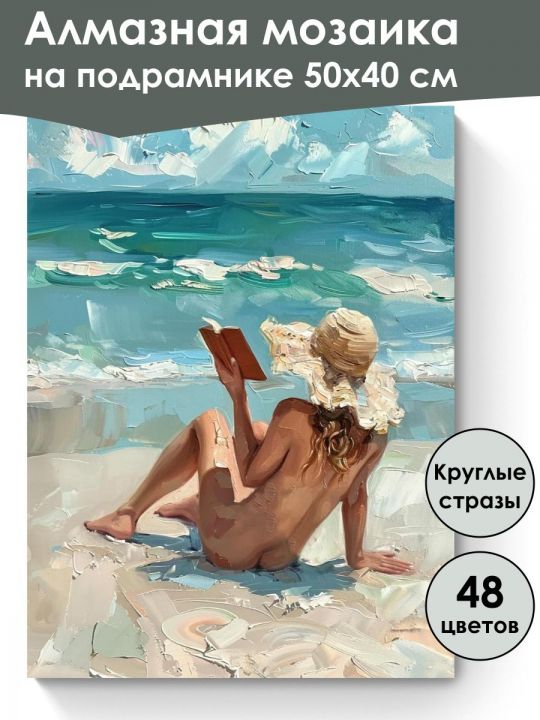 Алмазная мозаика
на подрамнике 50х40 см

Круглые стразы

48 цветов