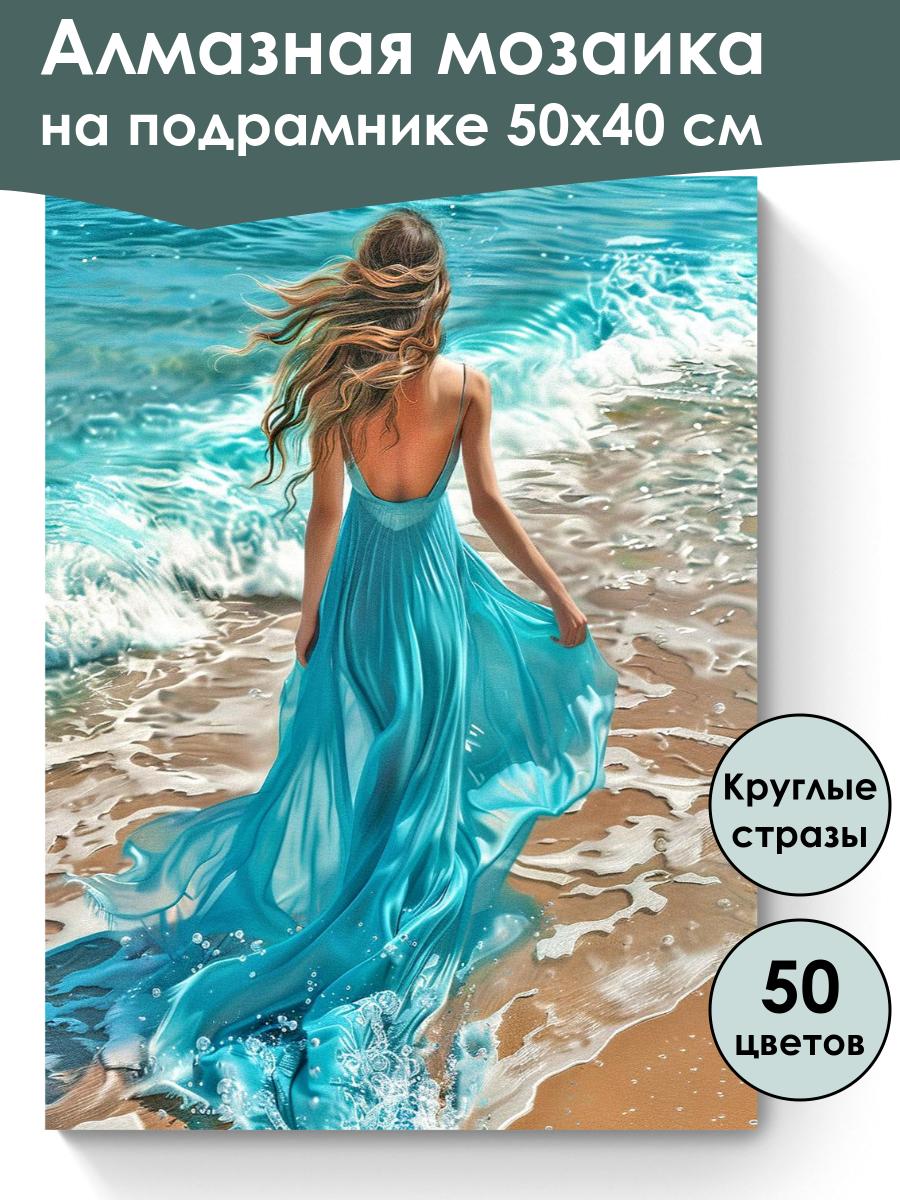 Алмазная мозаика на подрамнике 50х40 см

Круглые стразы

50 цветов