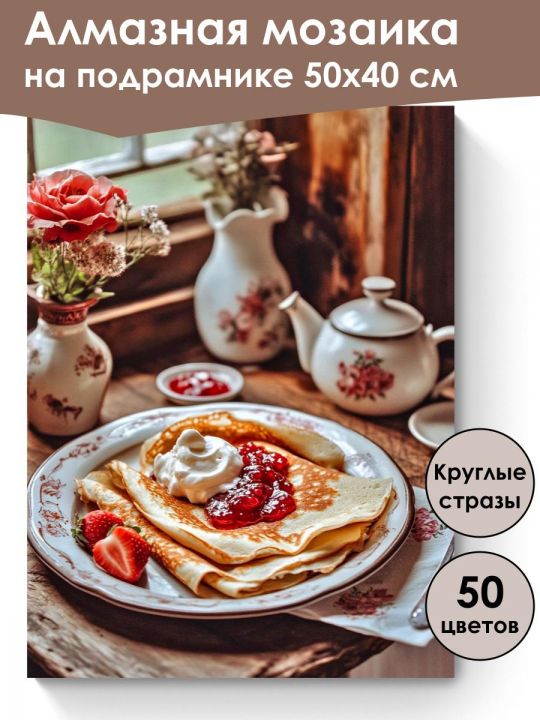 Алмазная мозаика
на подрамнике 50х40 см

Круглые стразы

50 цветов