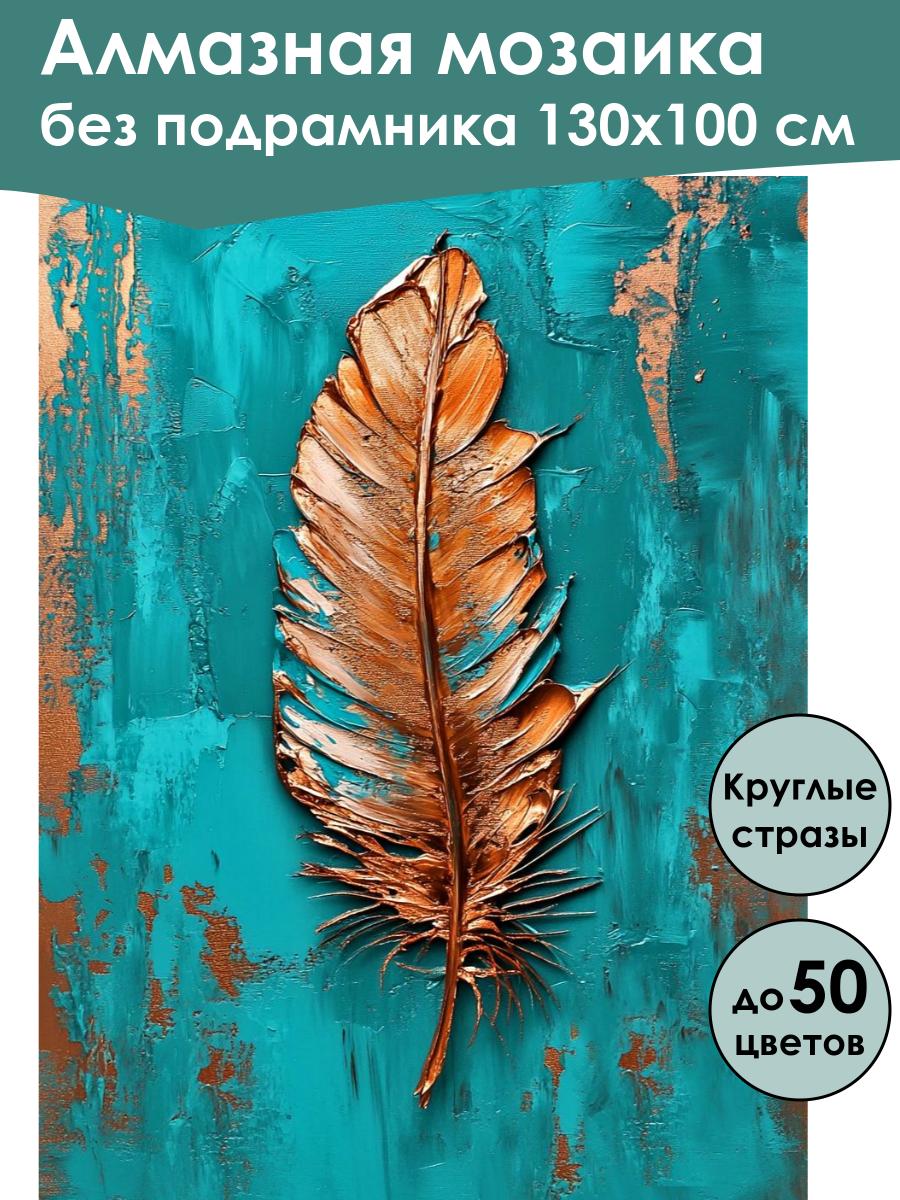 Алмазная мозаика
без подрамника 130х100 см

Круглые стразы

до 50 цветов