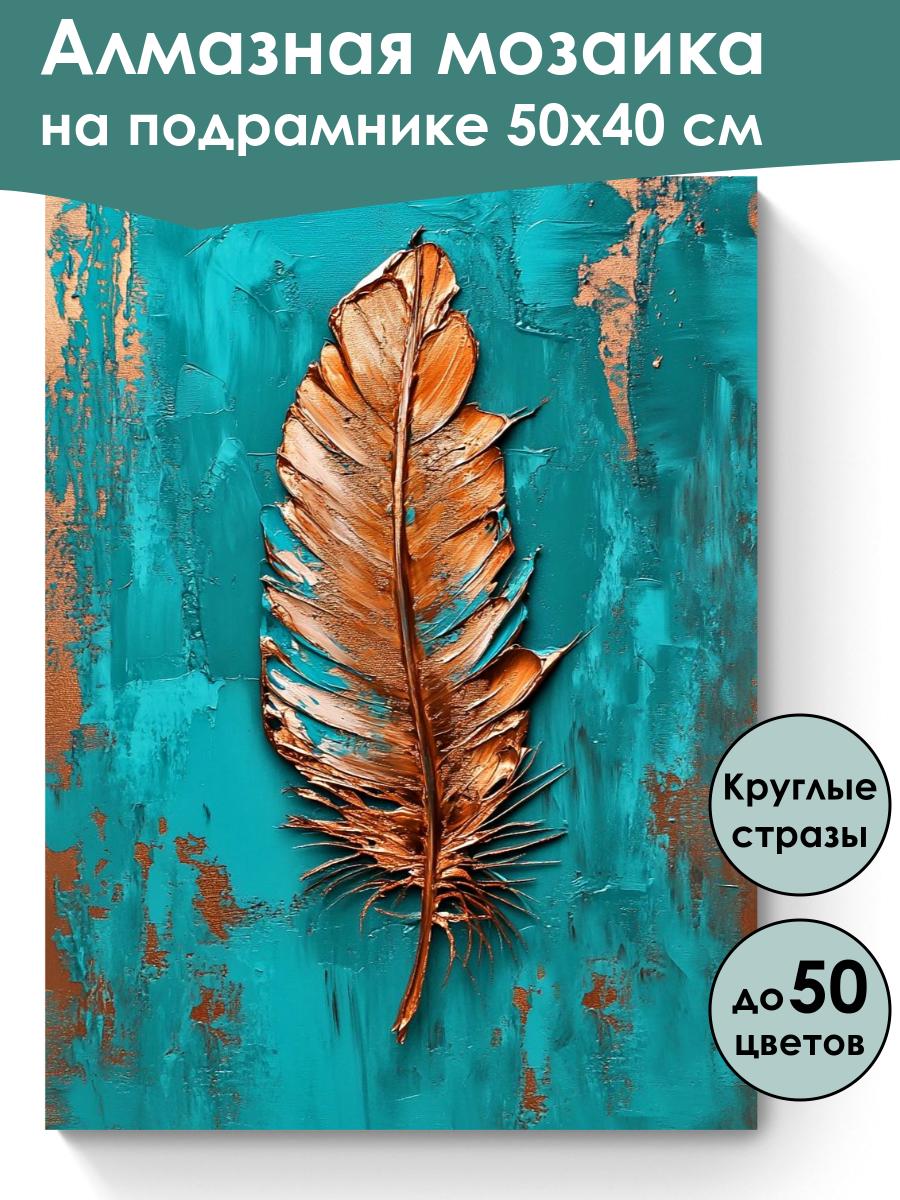 Алмазная мозаика
на подрамнике 50х40 см

Круглые
стразы

до 50
цветов