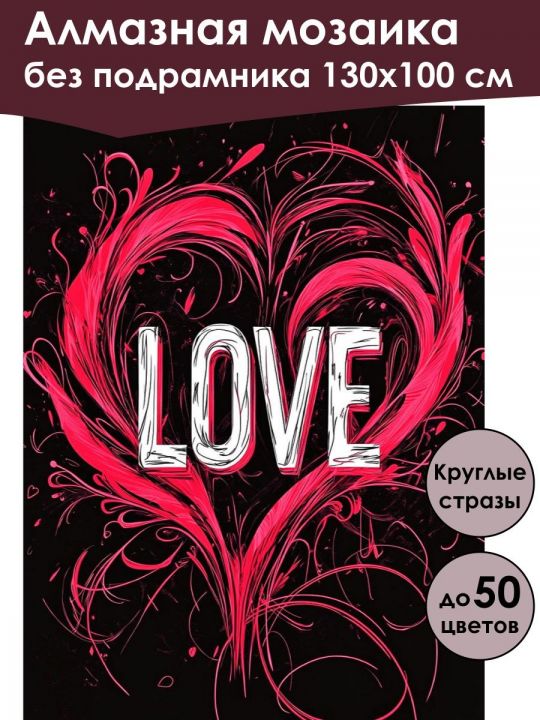 Алмазная мозаика
без подрамника 130х100 см

LOVE

Круглые стразы

до 50 цветов