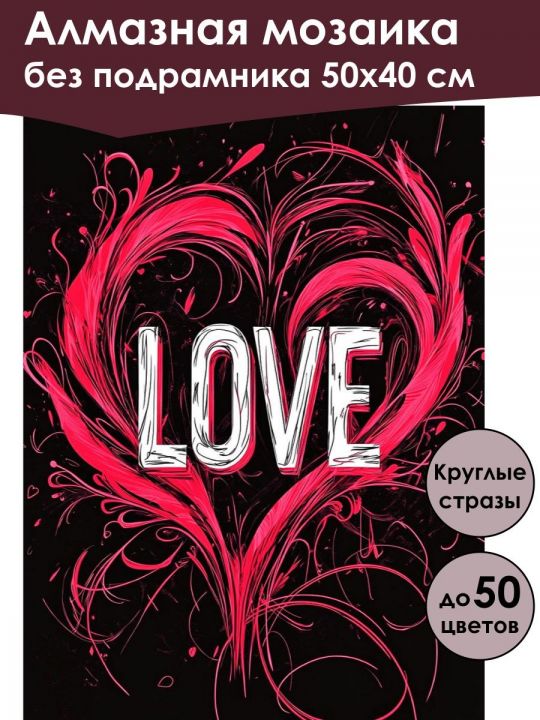 Алмазная мозаика
без подрамника 50х40 см

LOVE

Круглые стразы

до 50 цветов