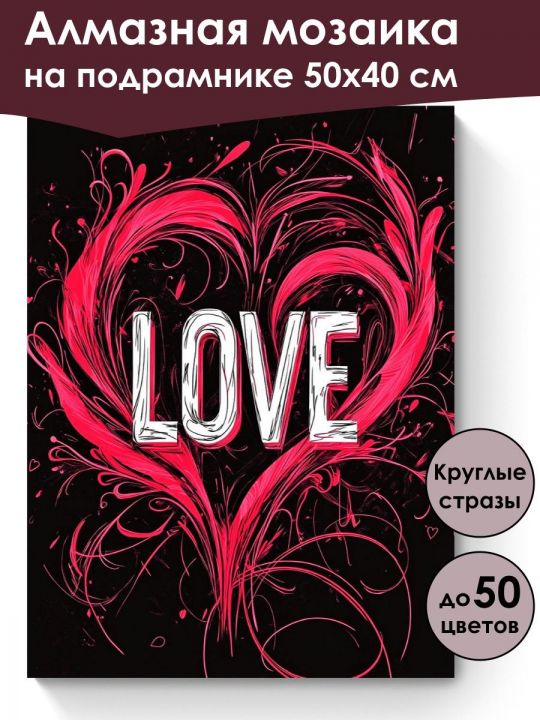 Алмазная мозаика на подрамнике 50х40 см

LOVE

Круглые стразы

до 50 цветов