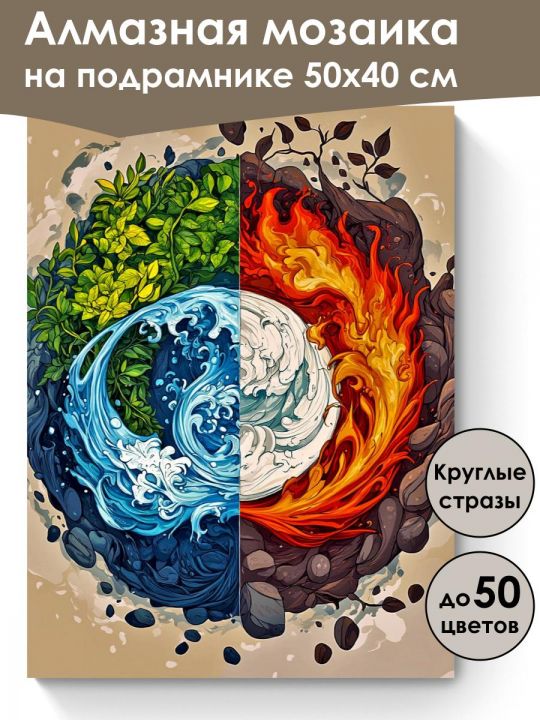 Алмазная мозаика
на подрамнике 50х40 см

Круглые стразы

до 50 цветов