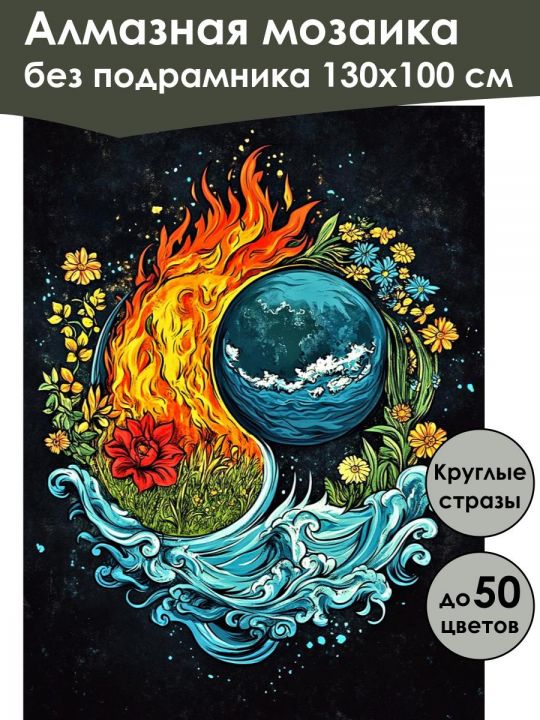 Алмазная мозаика
без подрамника 130х100 см

Круглые стразы

до 50 цветов