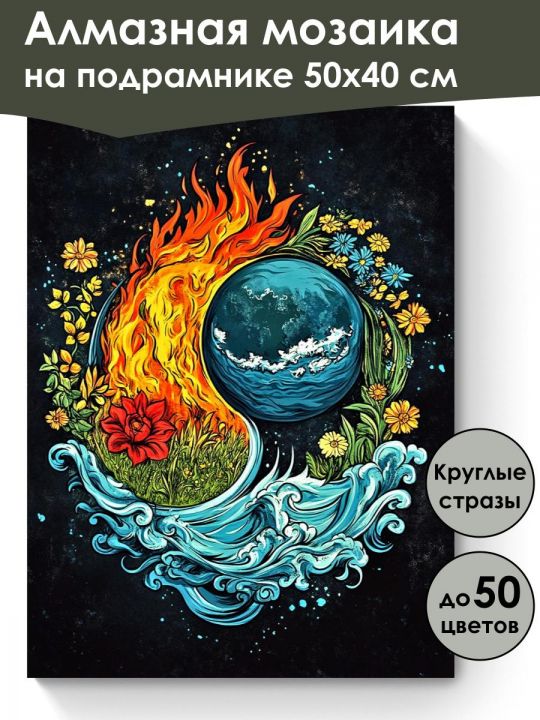 Алмазная мозаика на подрамнике 50х40 см

Круглые стразы

до 50 цветов