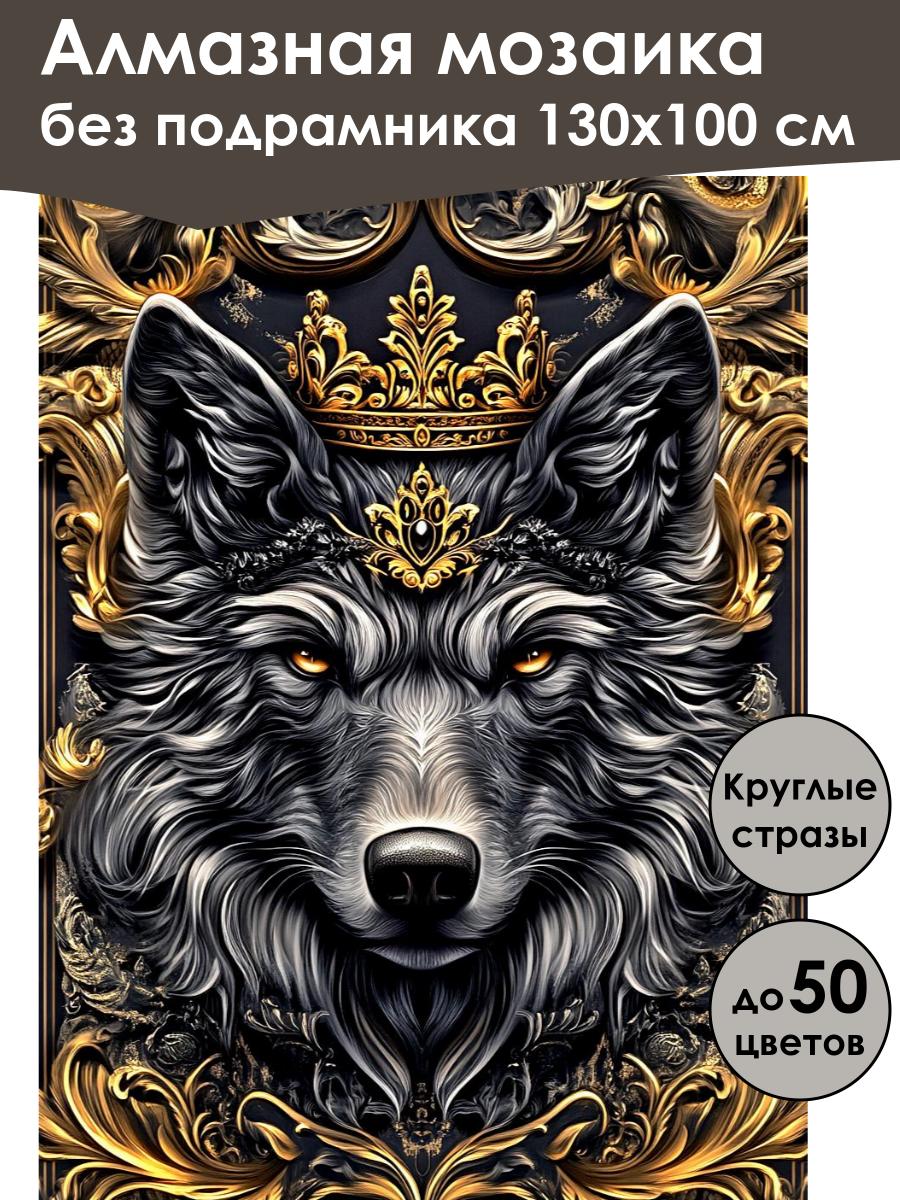 Алмазная мозаика
без подрамника 130х100 см

Круглые стразы

до 50 цветов