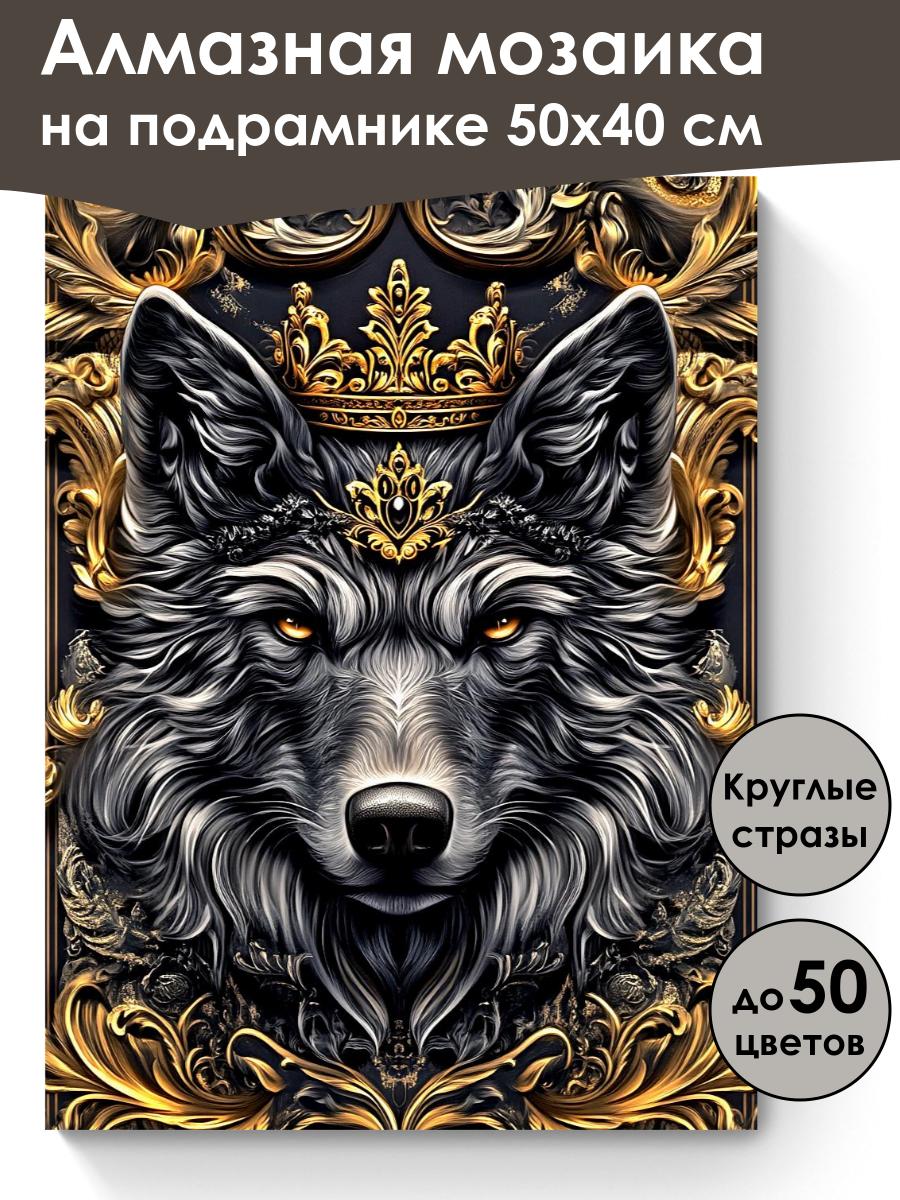 Алмазная мозаика
на подрамнике 50х40 см

Круглые стразы

до 50 цветов