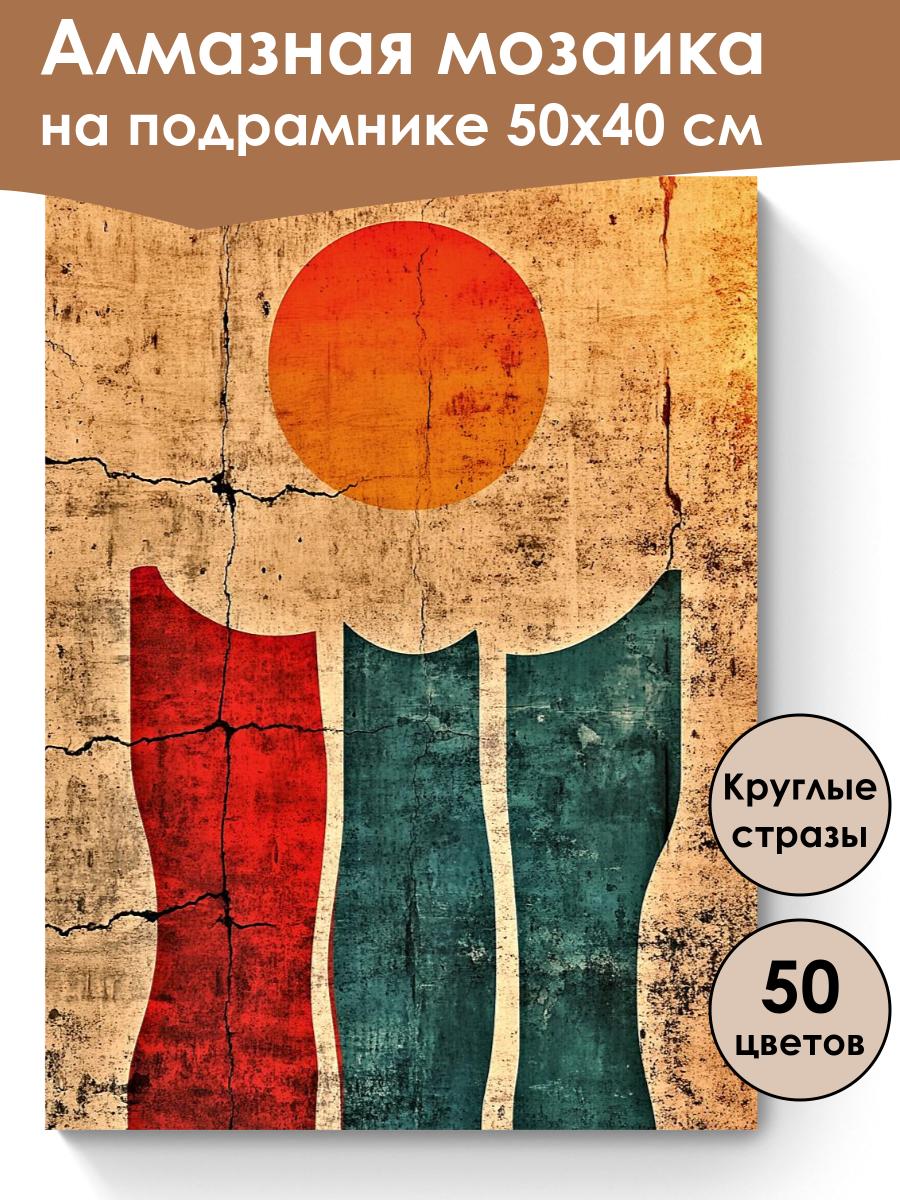 Алмазная мозаика на подрамнике 50х40 см

Круглые стразы

50 цветов