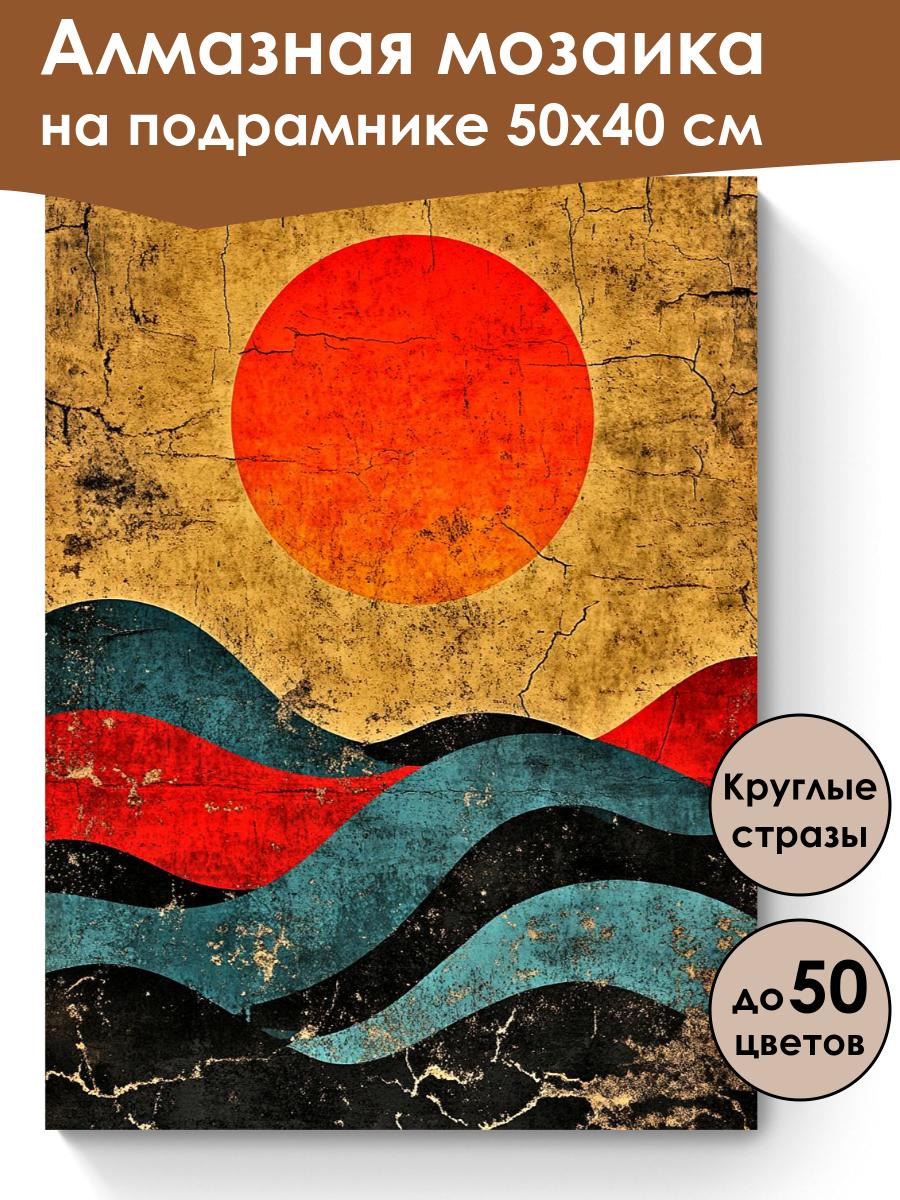 Алмазная мозаика на подрамнике 50х40 см

Круглые стразы

до 50 цветов