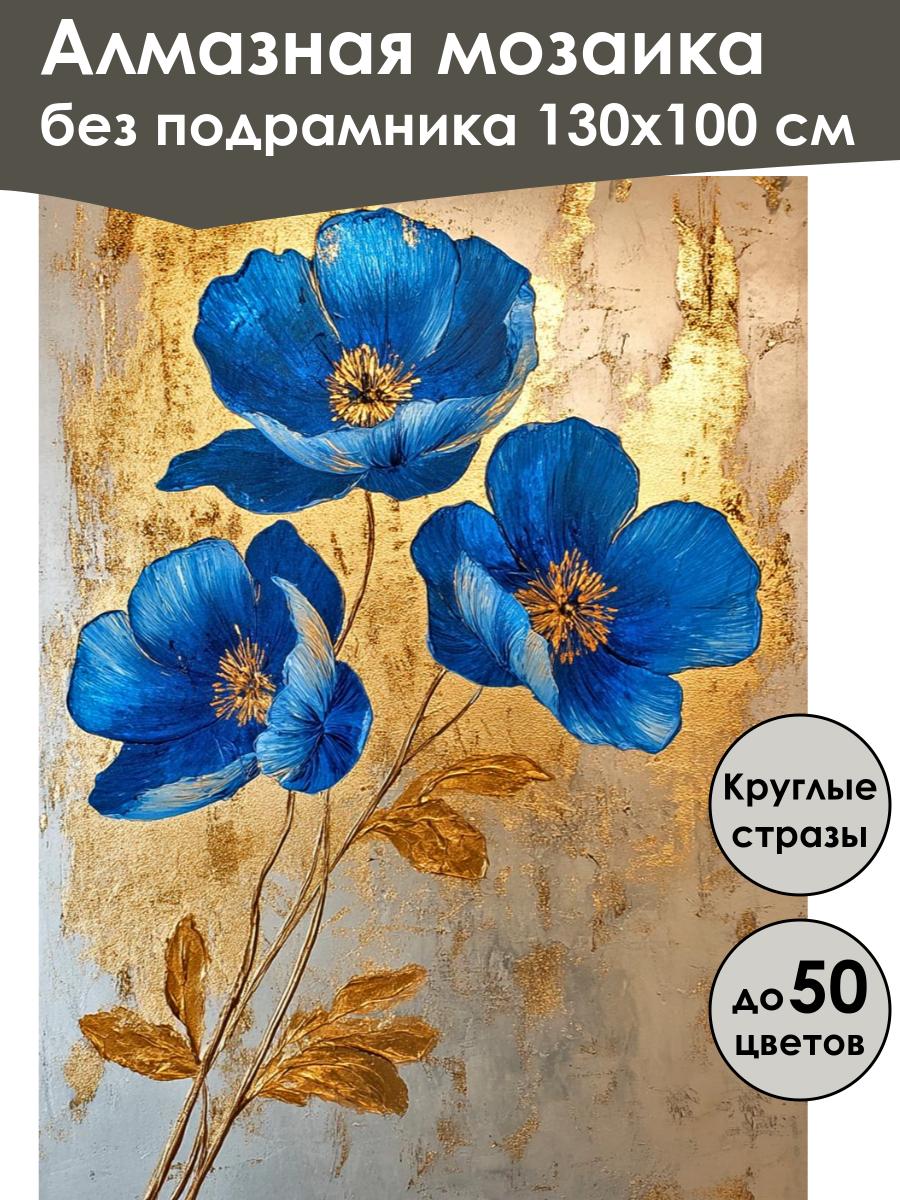 Алмазная мозаика
без подрамника 130х100 см

Круглые стразы

до 50 цветов