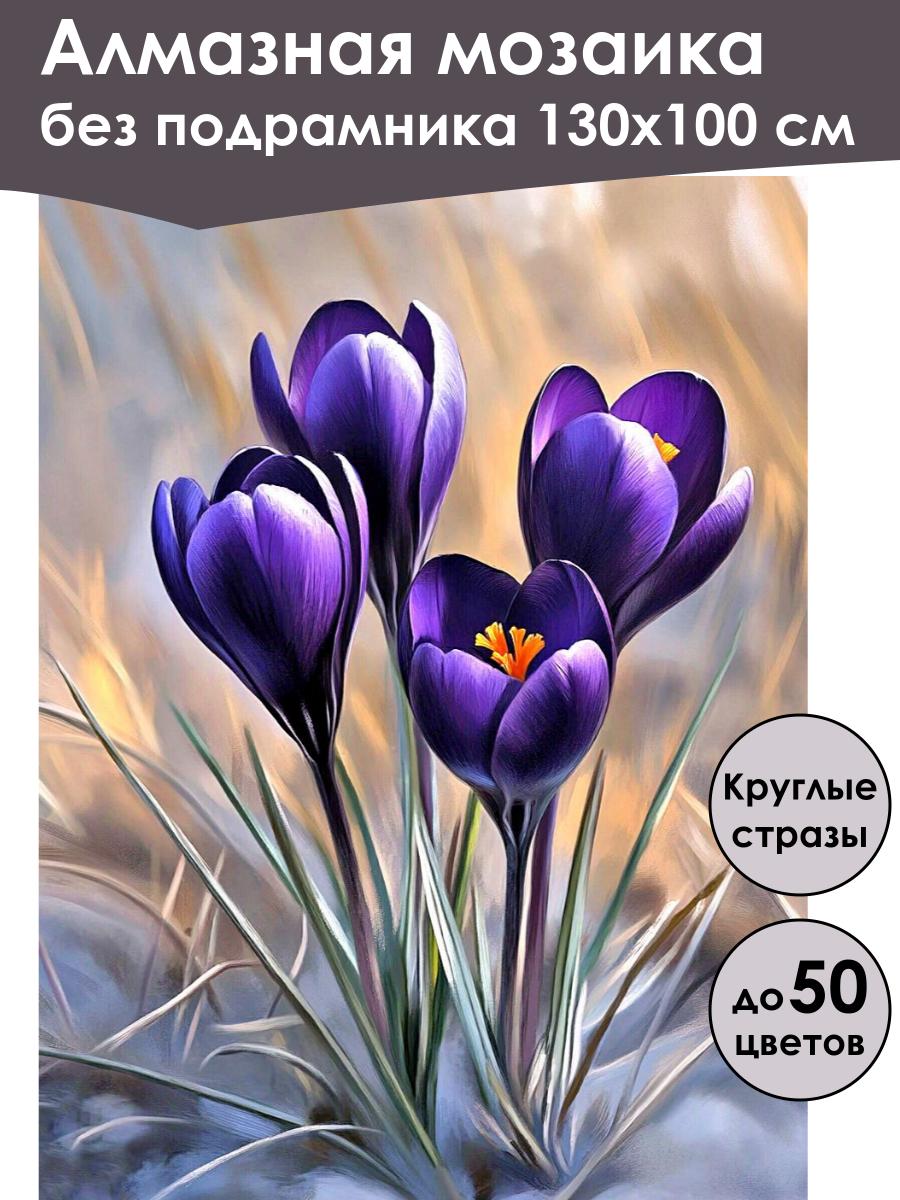 Алмазная мозаика
без подрамника 130х100 см

Круглые стразы

до 50 цветов