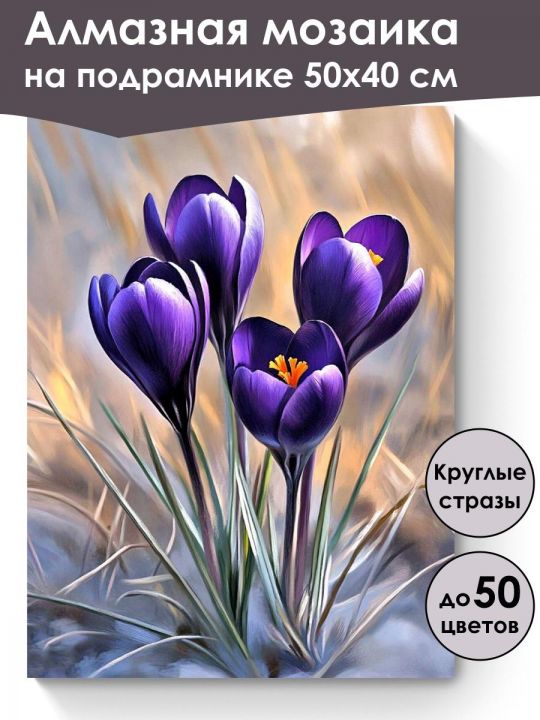 Алмазная мозаика
на подрамнике 50х40 см

Круглые стразы

до 50 цветов