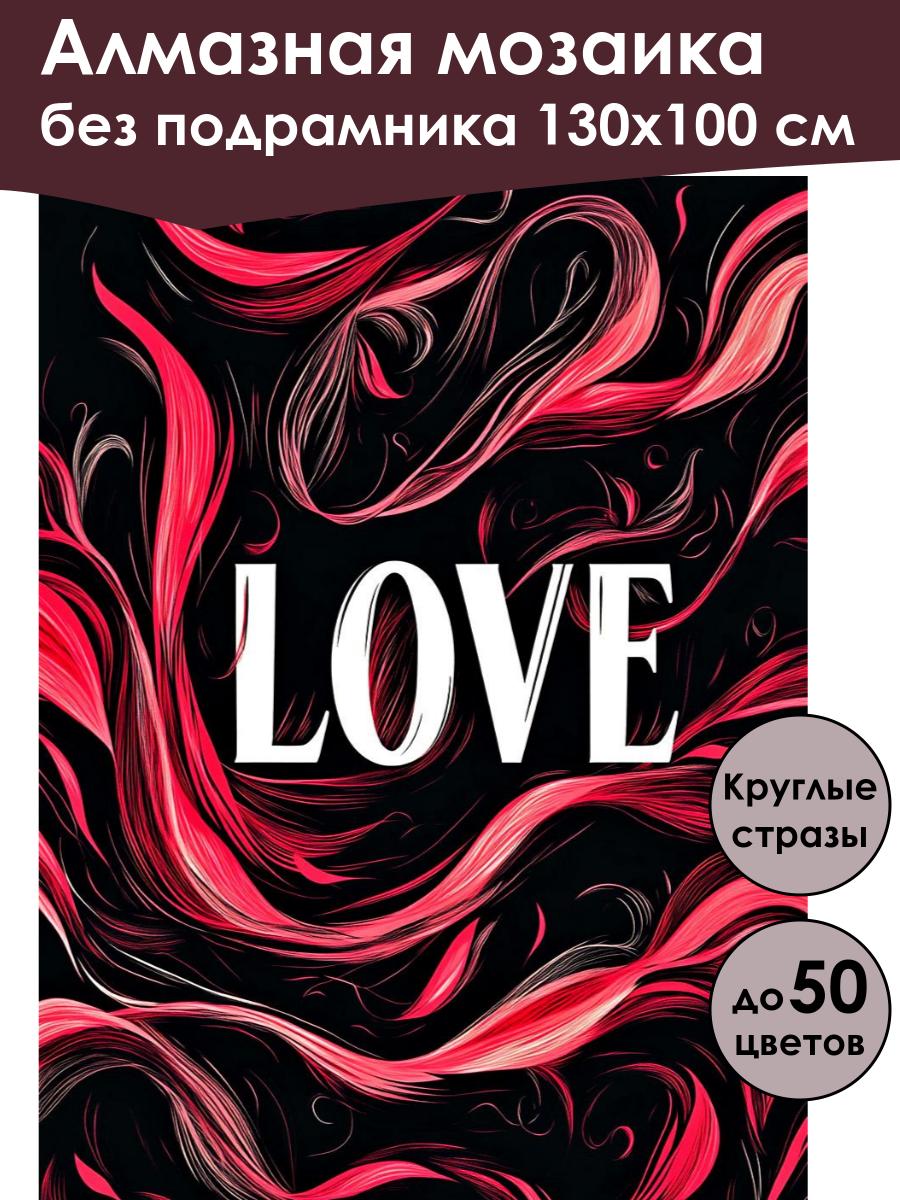 Алмазная мозаика
без подрамника 130х100 см

LOVE

Круглые стразы

до 50 цветов