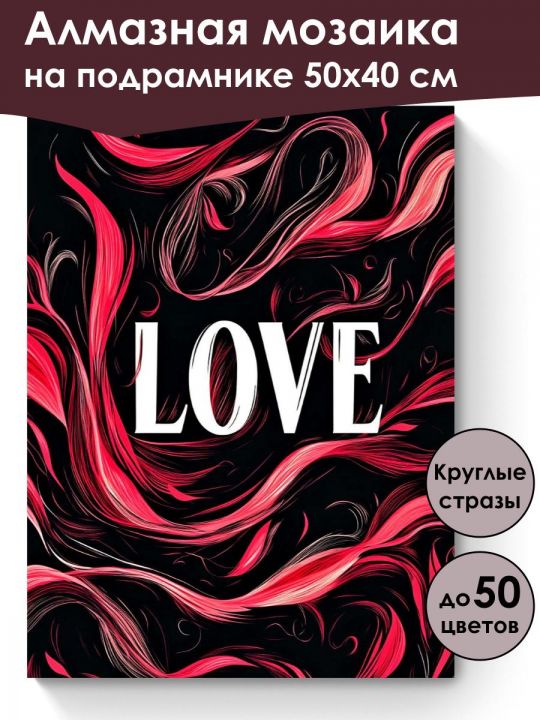 Алмазная мозаика на подрамнике 50х40 см

LOVE

Круглые стразы

до 50 цветов