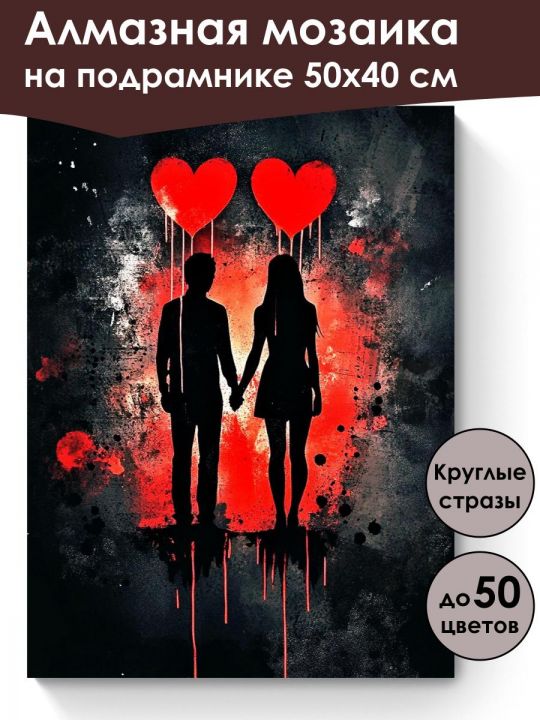 Алмазная мозаика на подрамнике 50х40 см

Круглые стразы

до 50 цветов