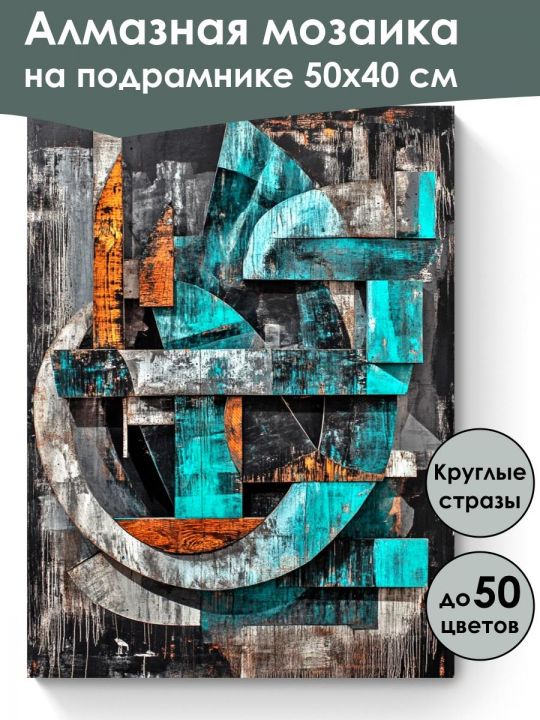 Алмазная мозаика на подрамнике 50х40 см

Круглые стразы

до 50 цветов