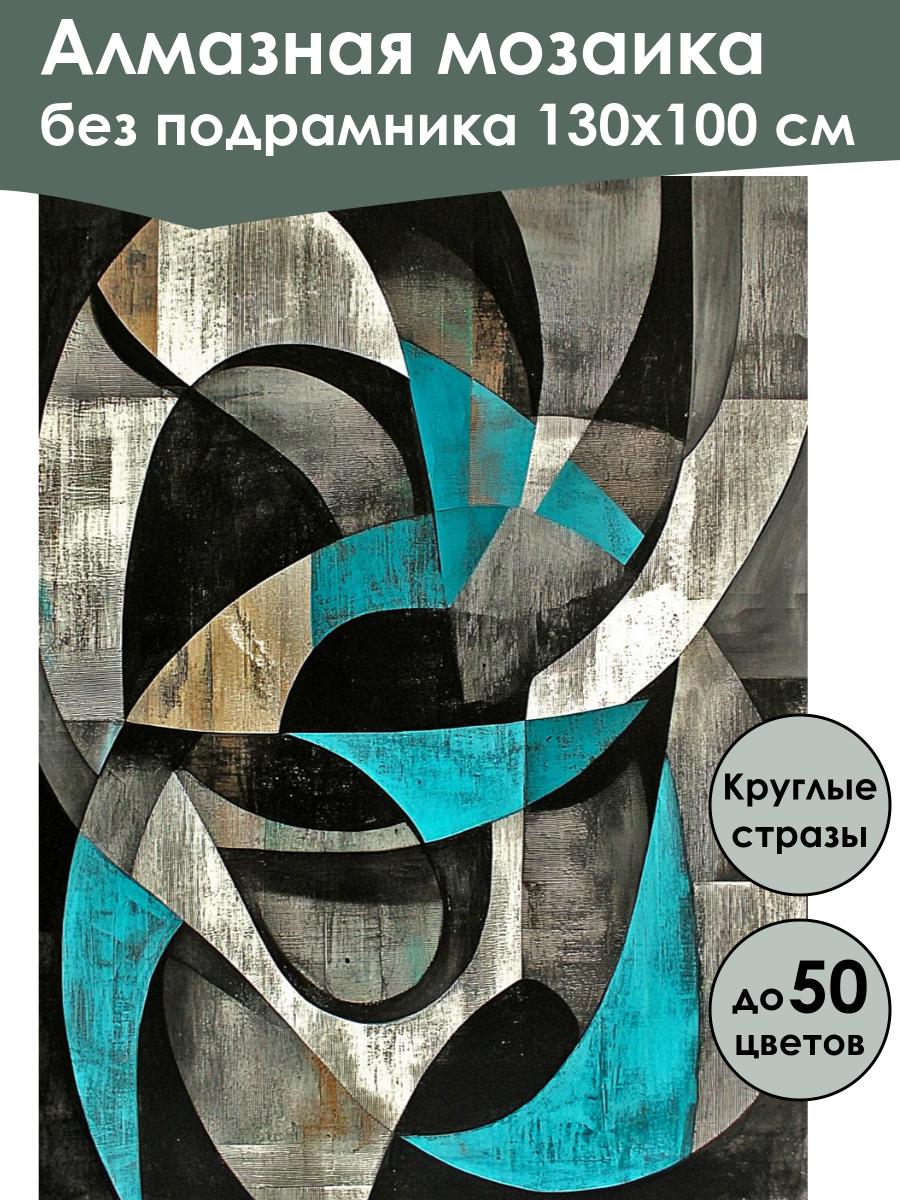 Алмазная мозаика без подрамника 130х100 см

Круглые стразы

до 50 цветов