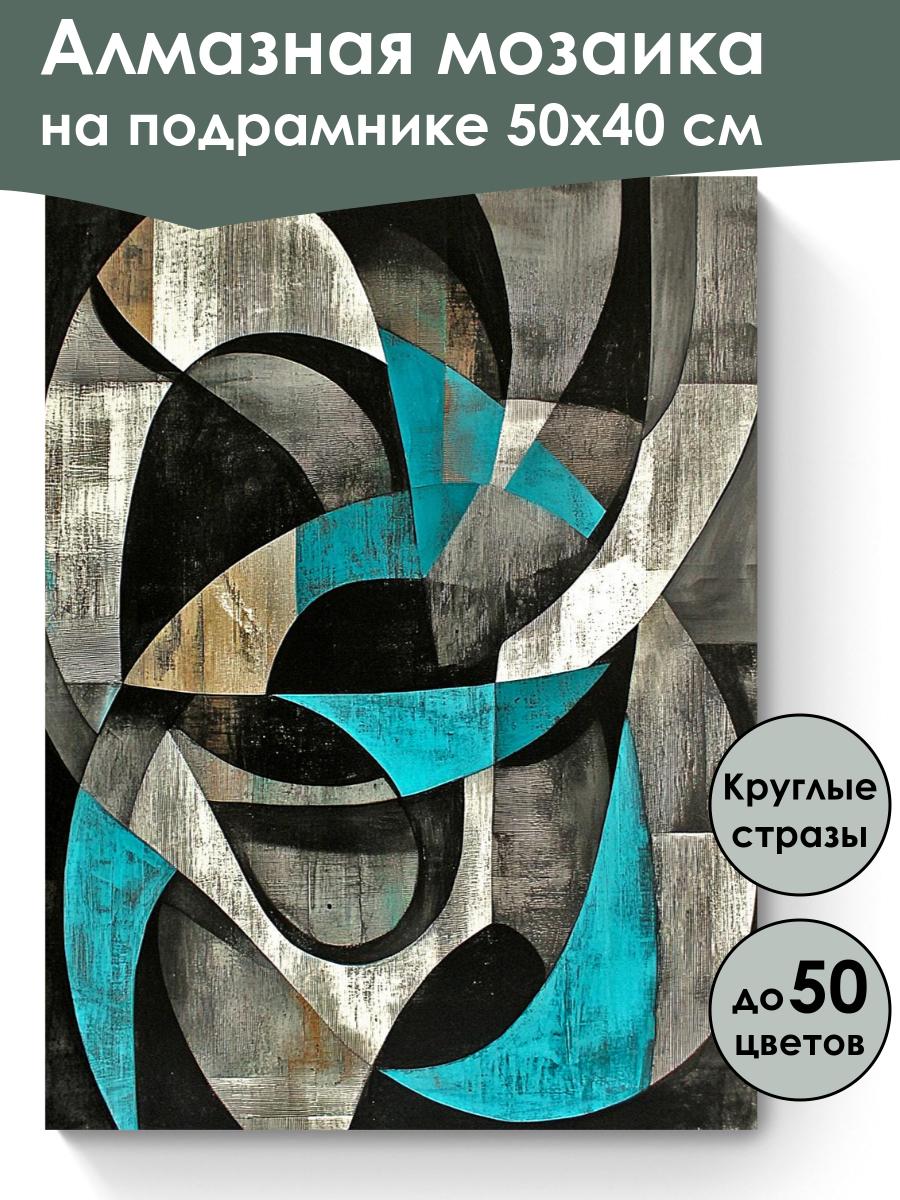 Алмазная мозаика на подрамнике 50х40 см

Круглые стразы

до 50 цветов