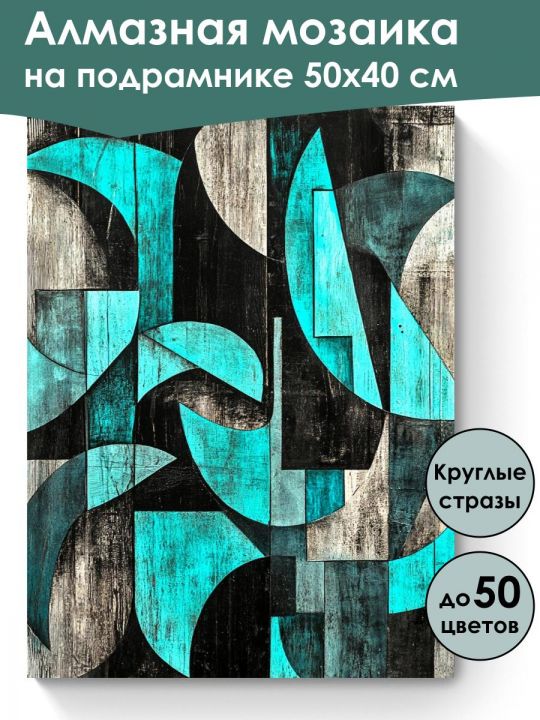 Алмазная мозаика на подрамнике 50х40 см

Круглые стразы

до 50 цветов