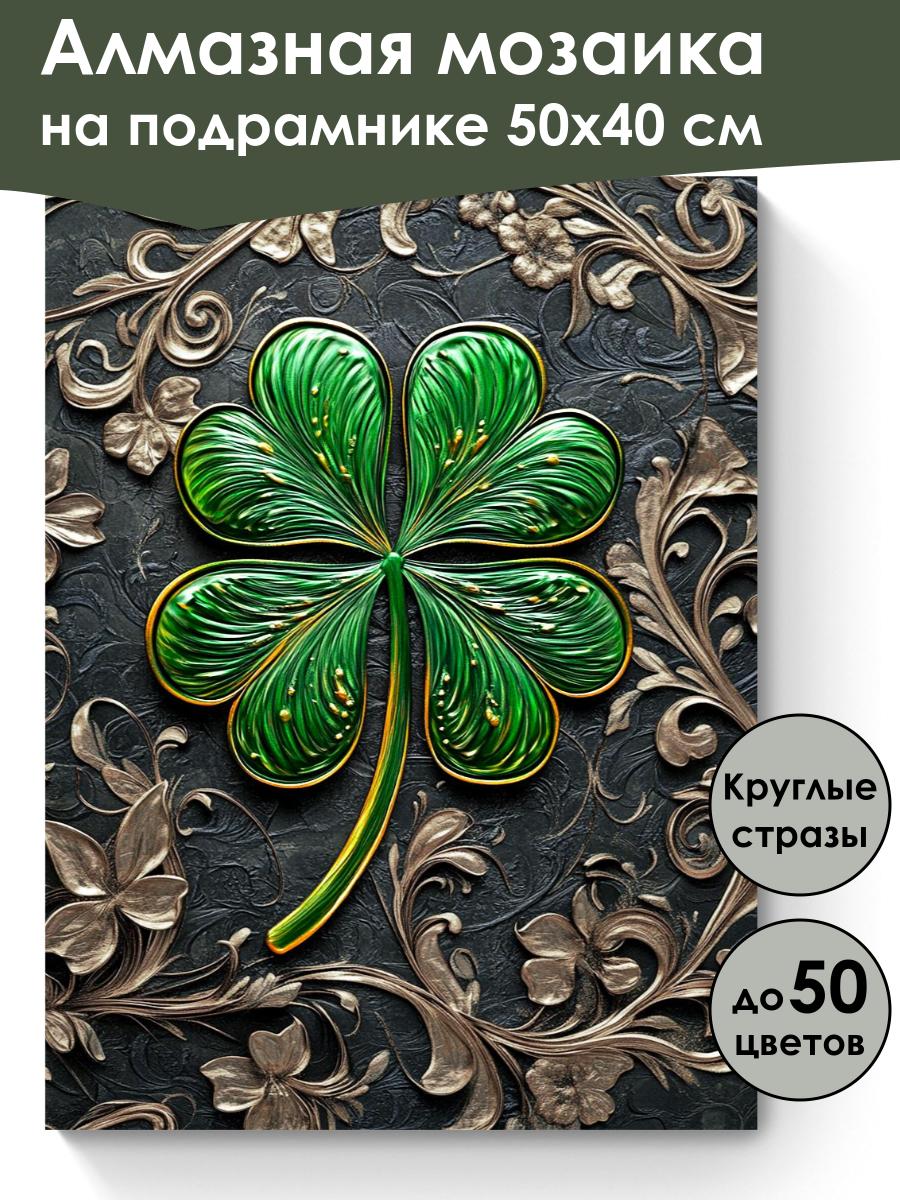 Алмазная мозаика на подрамнике 50х40 см

Круглые стразы

до 50 цветов