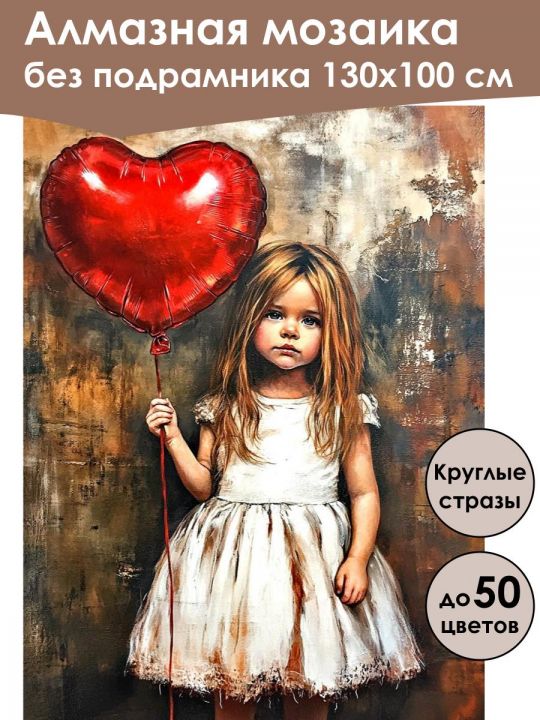 Алмазная мозаика
без подрамника 130х100 см

Круглые стразы

до 50 цветов