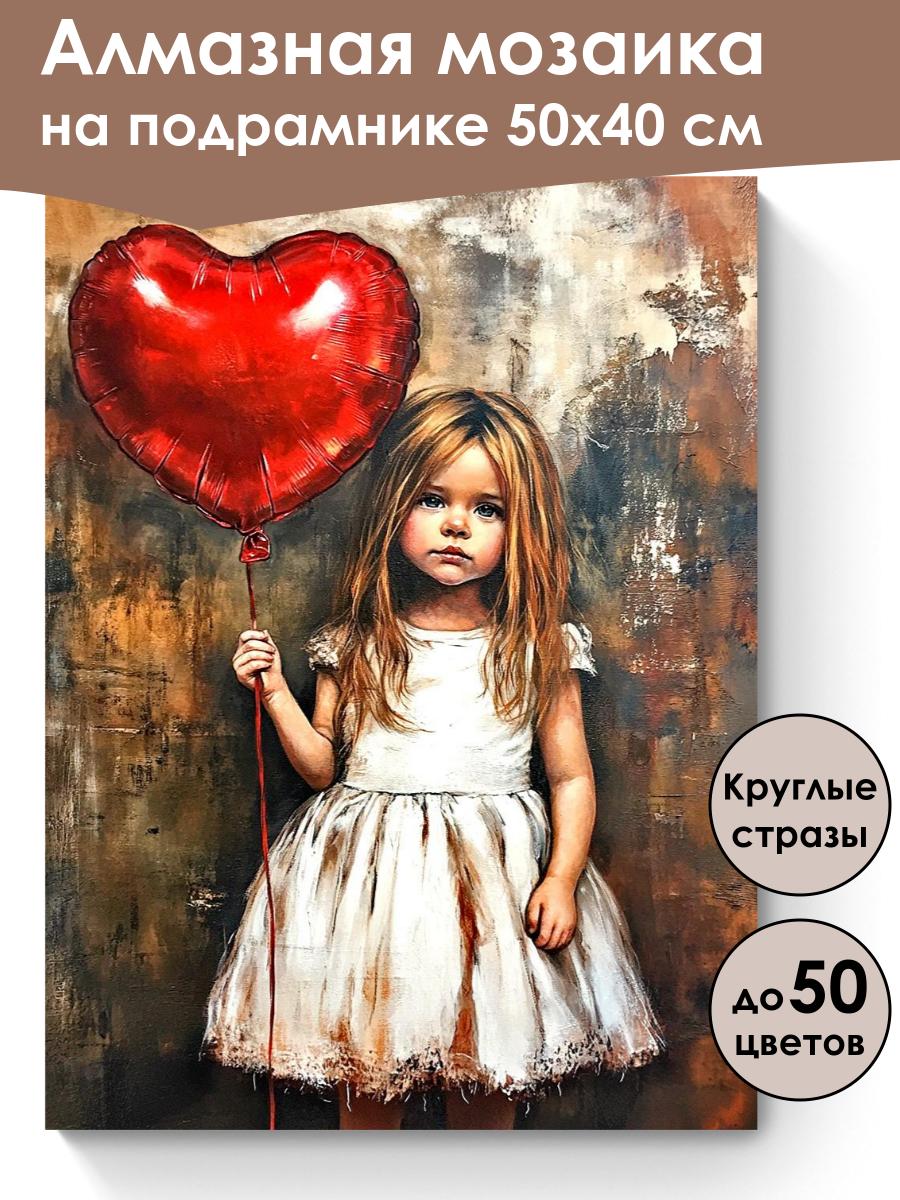 Алмазная мозаика на подрамнике 50х40 см

Круглые стразы

до 50 цветов