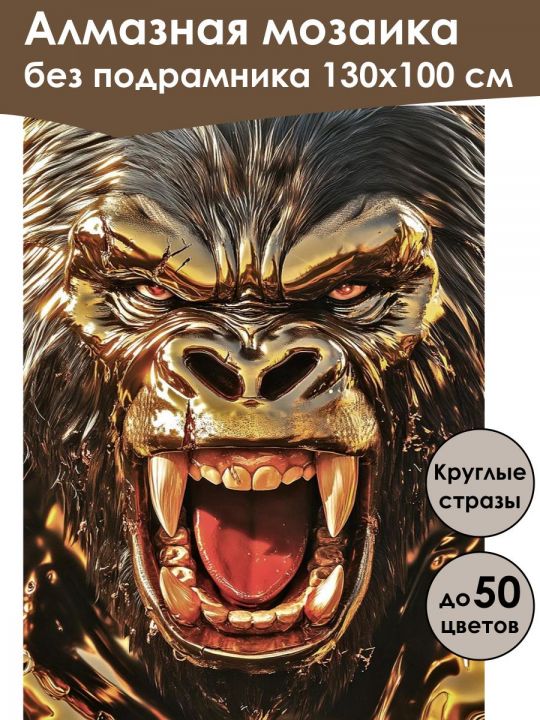 Алмазная мозаика
без подрамника 130х100 см

Круглые стразы

до 50 цветов