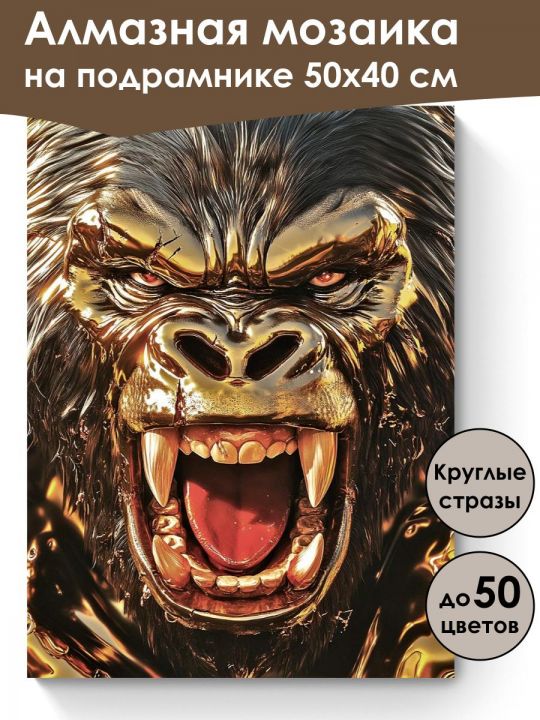 Алмазная мозаика
на подрамнике 50х40 см

Круглые стразы

до 50 цветов